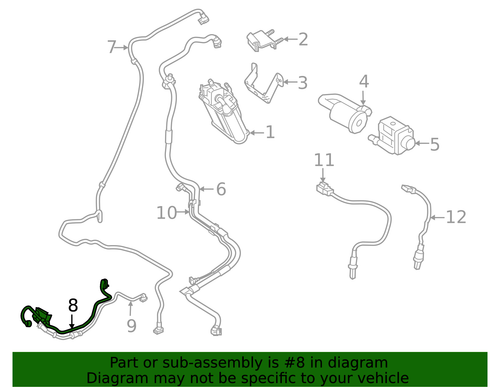 7
2
3
4
1
5
11
6
10
12
8
9

Part or sub-assembly is #8 in diagram
Diagram may not be specific to your vehicle