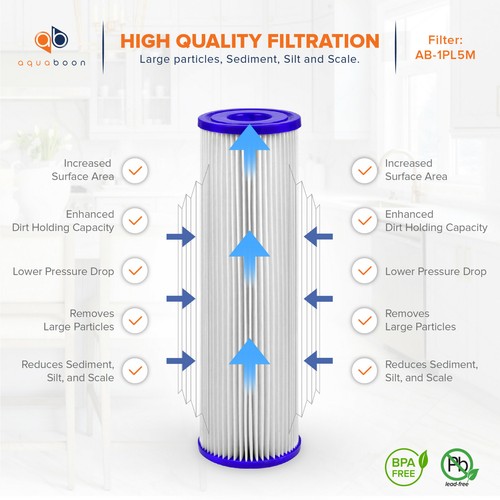 ab
aquaboon

HIGH QUALITY FILTRATION
Large particles, Sediment, Silt and Scale.

Filter:
AB-1PL5M

Increased Surface Area

Enhanced Dirt Holding Capacity

Lower Pressure Drop

Removes Large Particles

Reduces Sediment, Silt, and Scale

Increased Surface Area

Enhanced Dirt Holding Capacity

Lower Pressure Drop

Removes Large Particles

Reduces Sediment, Silt, and Scale

BPA FREE

Pb
lead-free