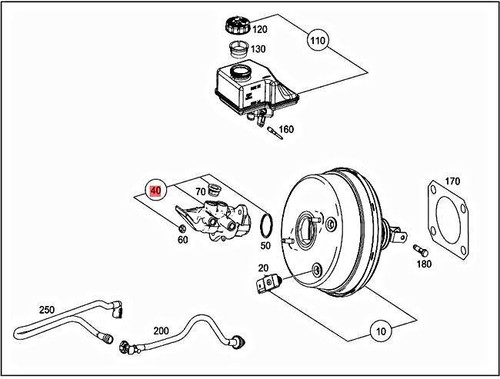 120
110
130
160
40
70
170
60
50
180
20
250
200
10