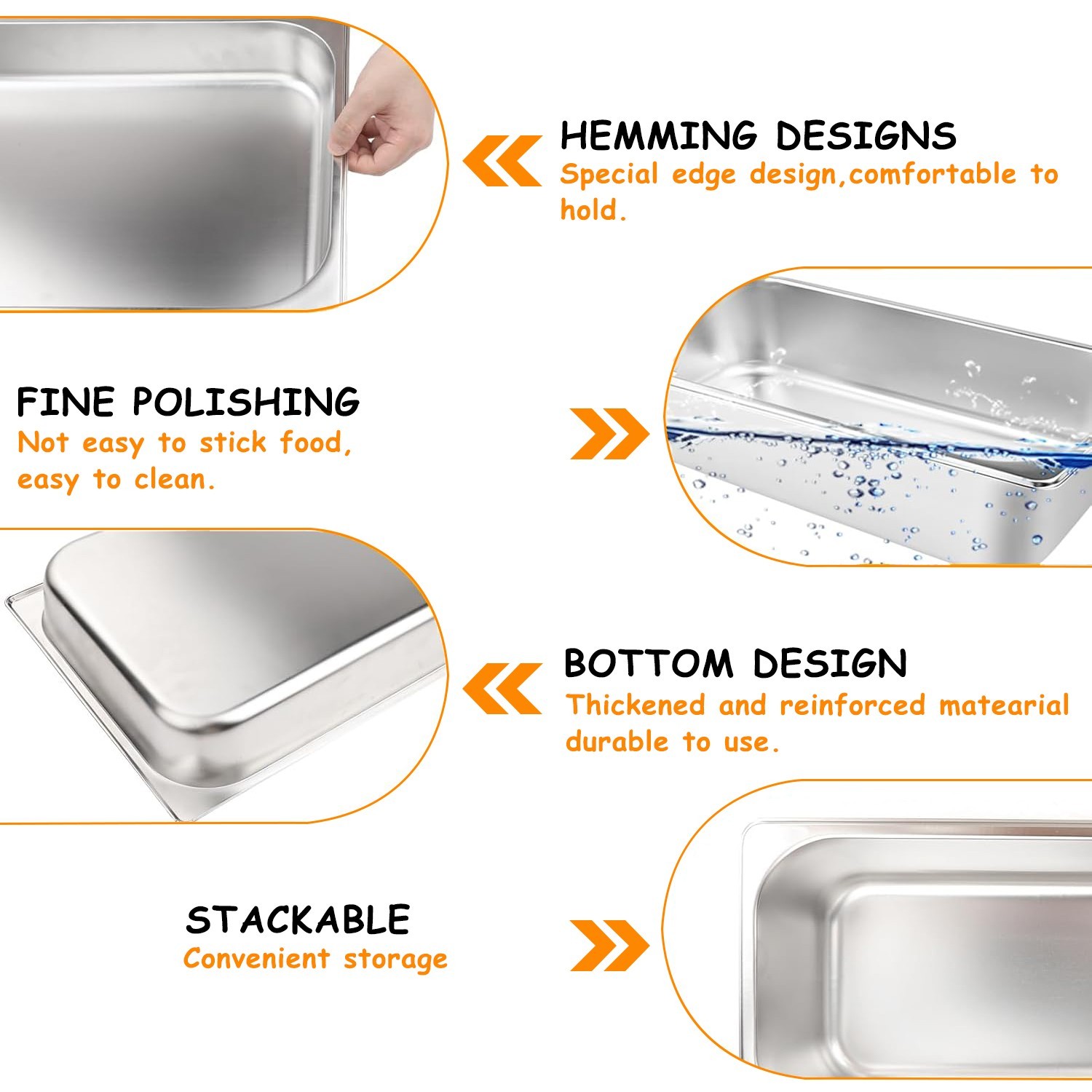 HEMMING DESIGNS
Special edge design,comfortable to hold.

FINE POLISHING
Not easy to stick food, easy to clean.

BOTTOM DESIGN
Thickened and reinforced matearial durable to use.

STACKABLE
Convenient storage