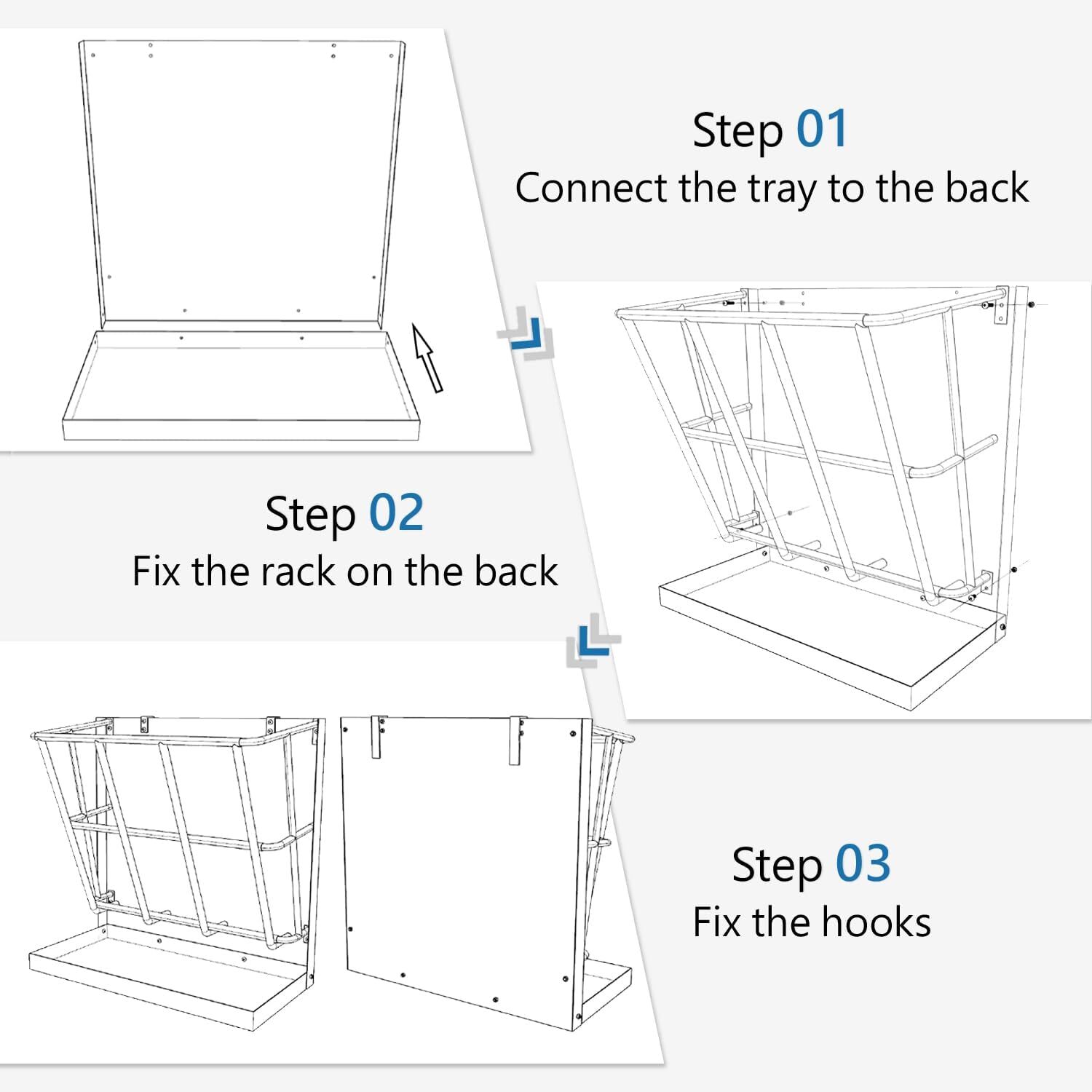 Step 01
Connect the tray to the back

Step 02
Fix the rack on the back

Step 03
Fix the hooks