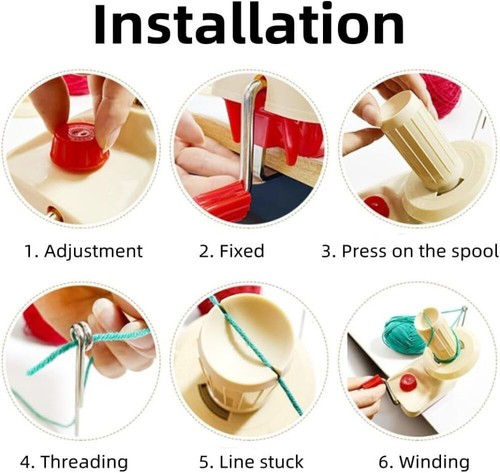 Installation

1. Adjustment

2. Fixed

3. Press on the spool

4. Threading

5. Line stuck

6. Winding