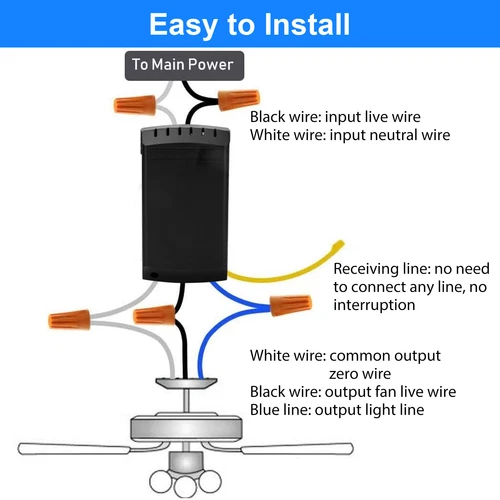 Easy to Install

To Main Power

Black wire: input live wire
White wire: input neutral wire

Receiving line: no need to connect any line, no interruption

White wire: common output zero wire
Black wire: output fan live wire
Blue line: output light line