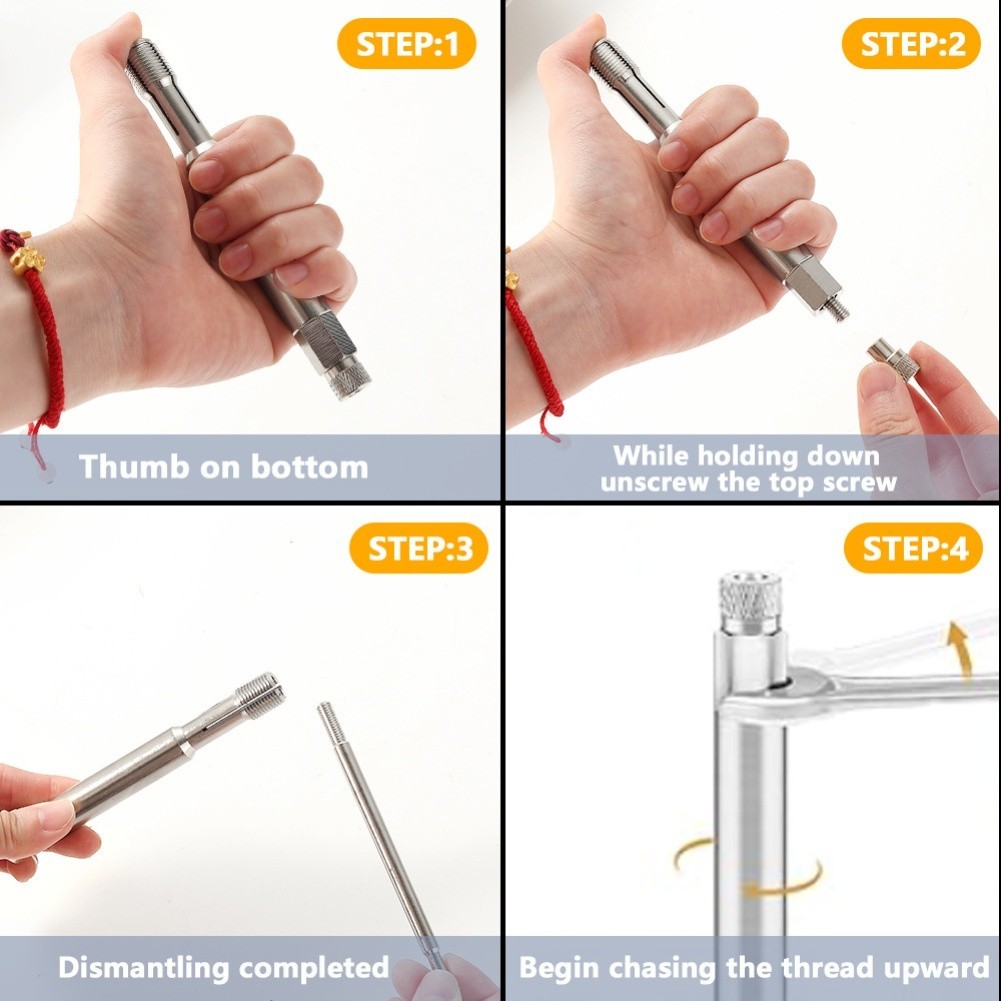 STEP:1

Thumb on bottom

STEP:2

While holding down unscrew the top screw

STEP:3

Dismantling completed

STEP:4

Begin chasing the thread upward