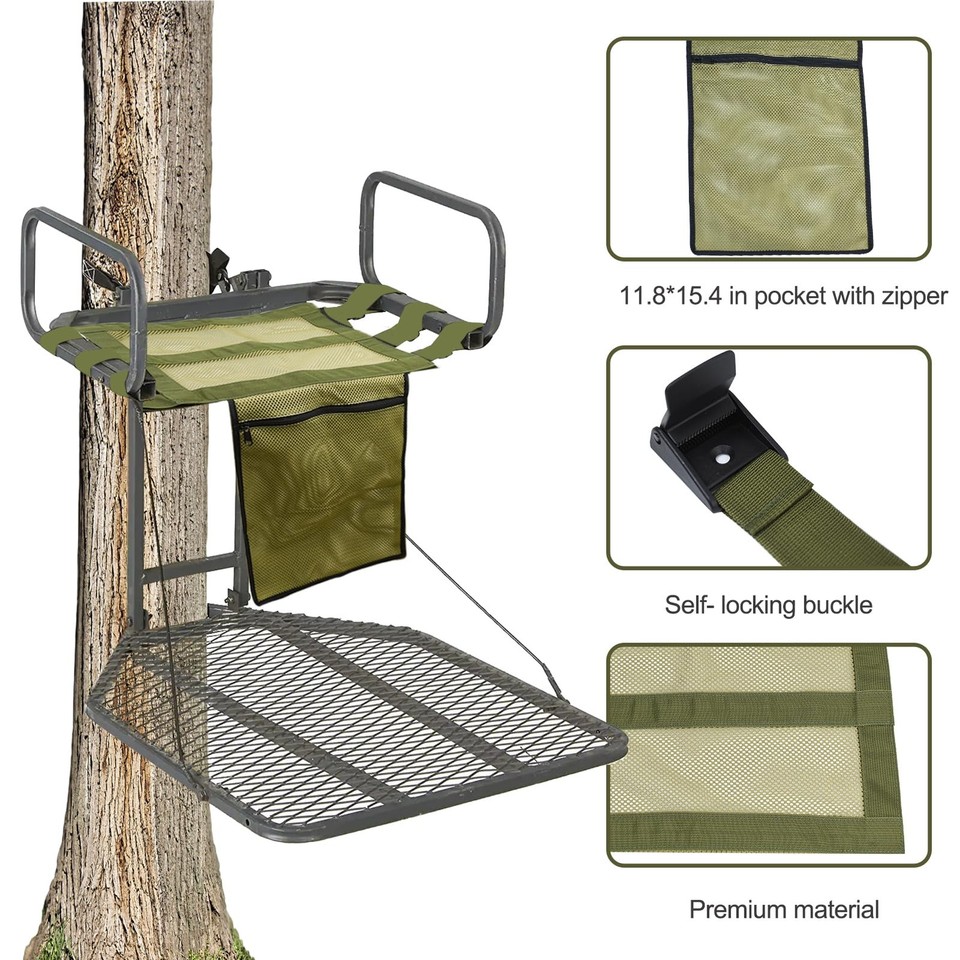 11.8*15.4 in pocket with zipper

Self- locking buckle

Premium material