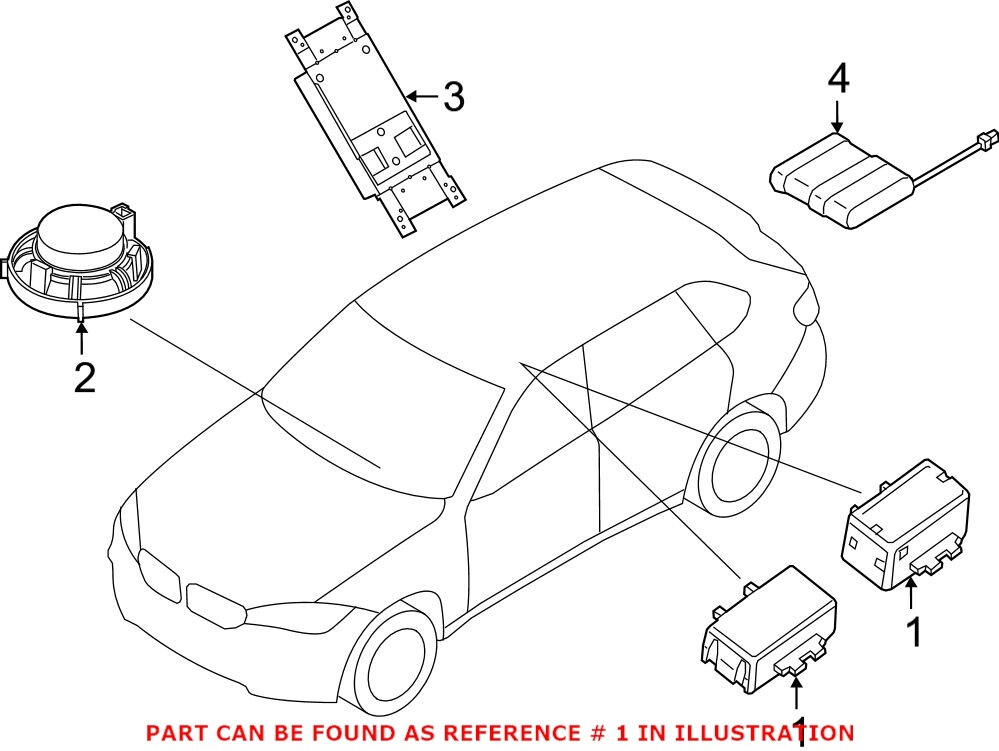 3
4
2
1
1
PART CAN BE FOUND AS REFERENCE # 1 IN ILLUSTRATION