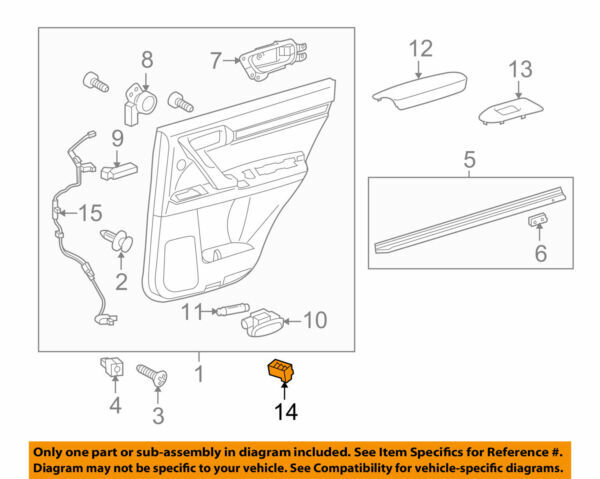 8
7
12
13
9
5
15
6
2
11
10
1
4
3
14

Only one part or sub-assembly in diagram included. See Item Specifics for Reference #.
Diagram may not be specific to your vehicle. See Compatibility for vehicle-specific diagrams.