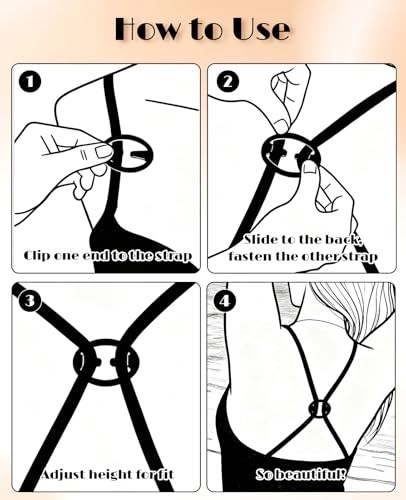 How to Use

1

Clip one end to the strap

2

Slide to the back, fasten the other strap

3

Adjust height for fit

4

So beautiful!