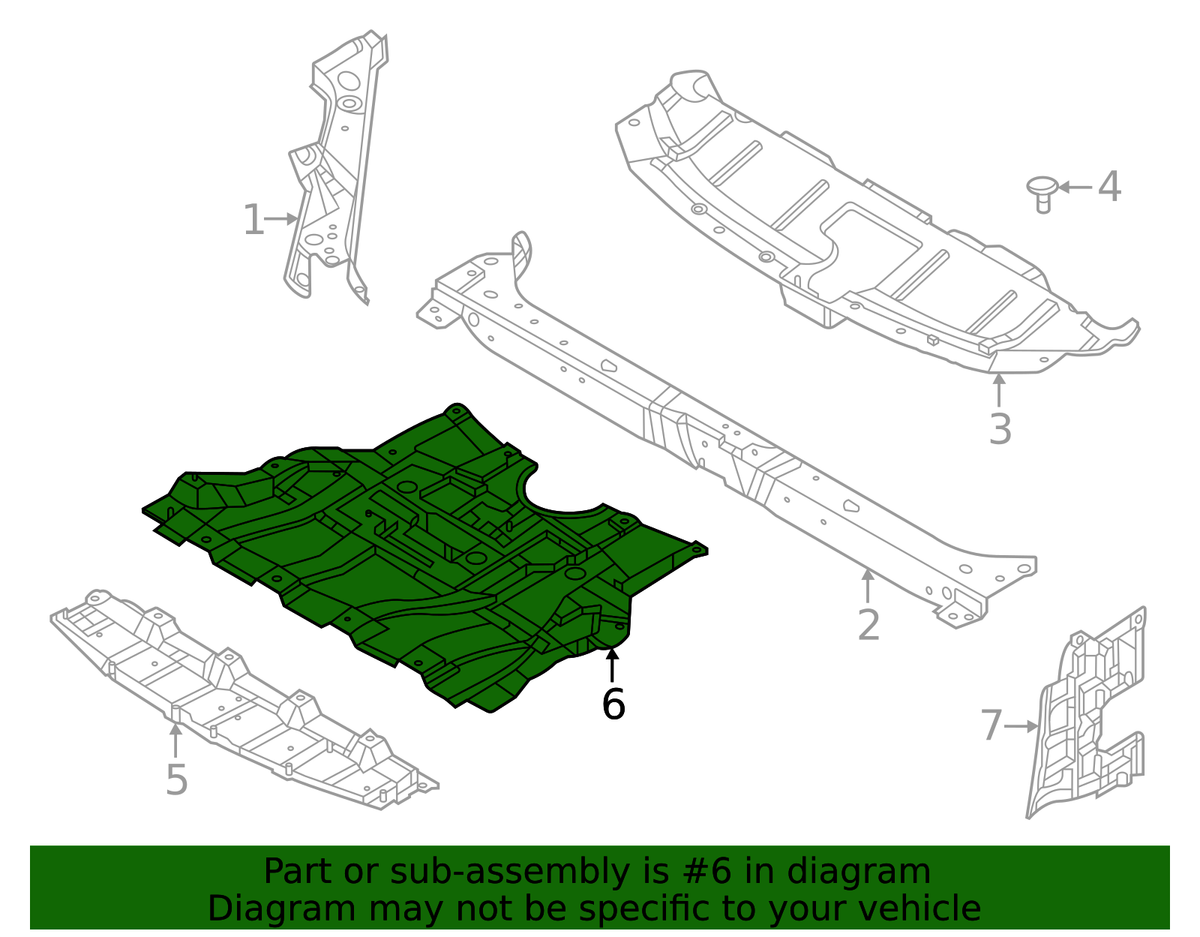 1
4
3
2
6
5
7

Part or sub-assembly is #6 in diagram
Diagram may not be specific to your vehicle