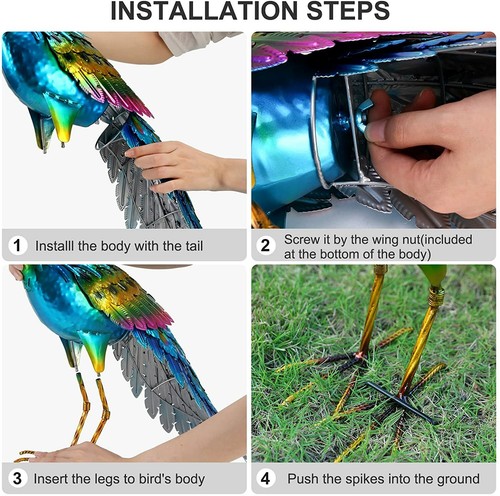 INSTALLATION STEPS

1 Installl the body with the tail

2 Screw it by the wing nut(included at the bottom of the body)

3 Insert the legs to bird's body

4 Push the spikes into the ground