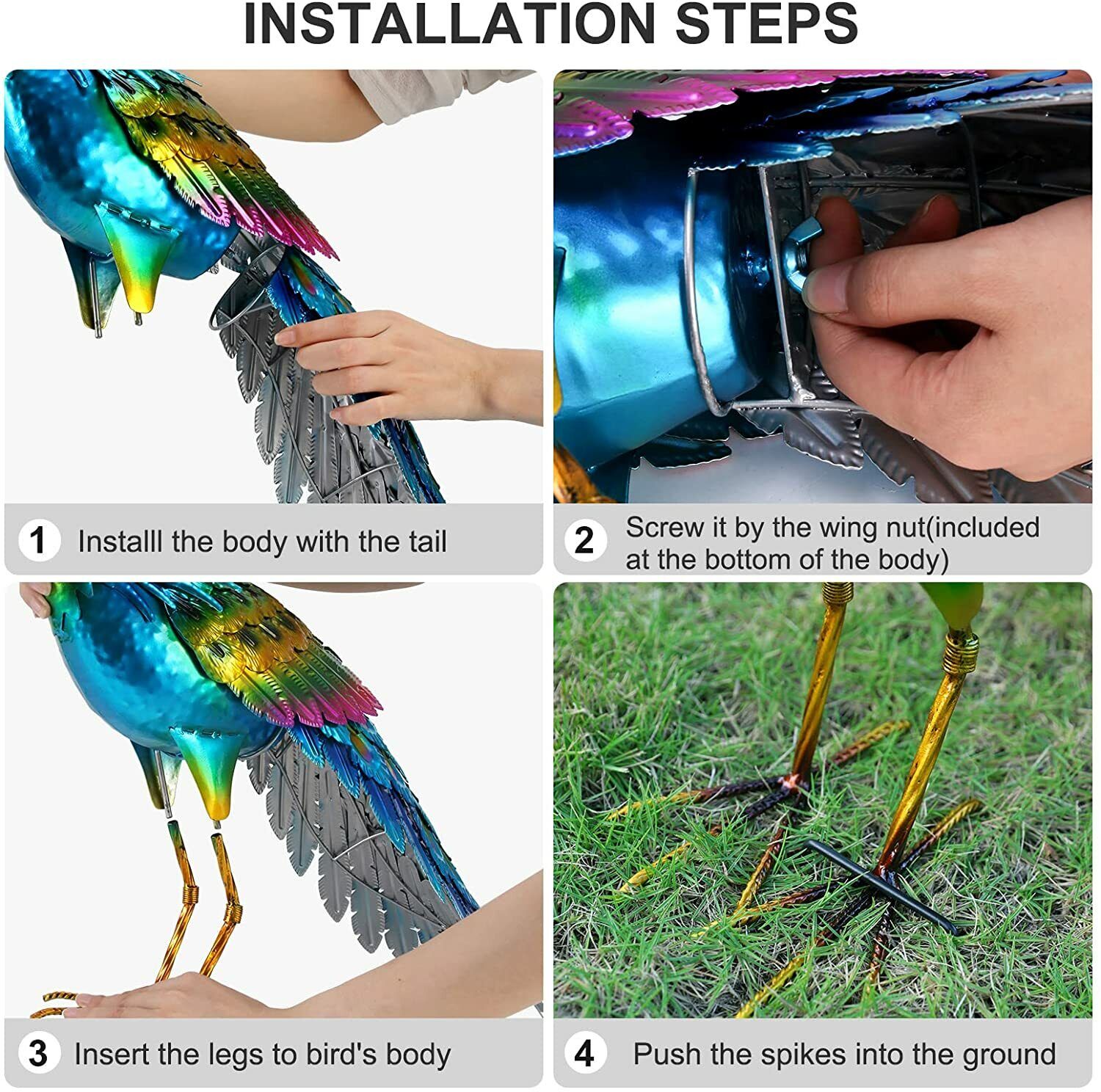 INSTALLATION STEPS

1 Installl the body with the tail

2 Screw it by the wing nut(included at the bottom of the body)

3 Insert the legs to bird's body

4 Push the spikes into the ground