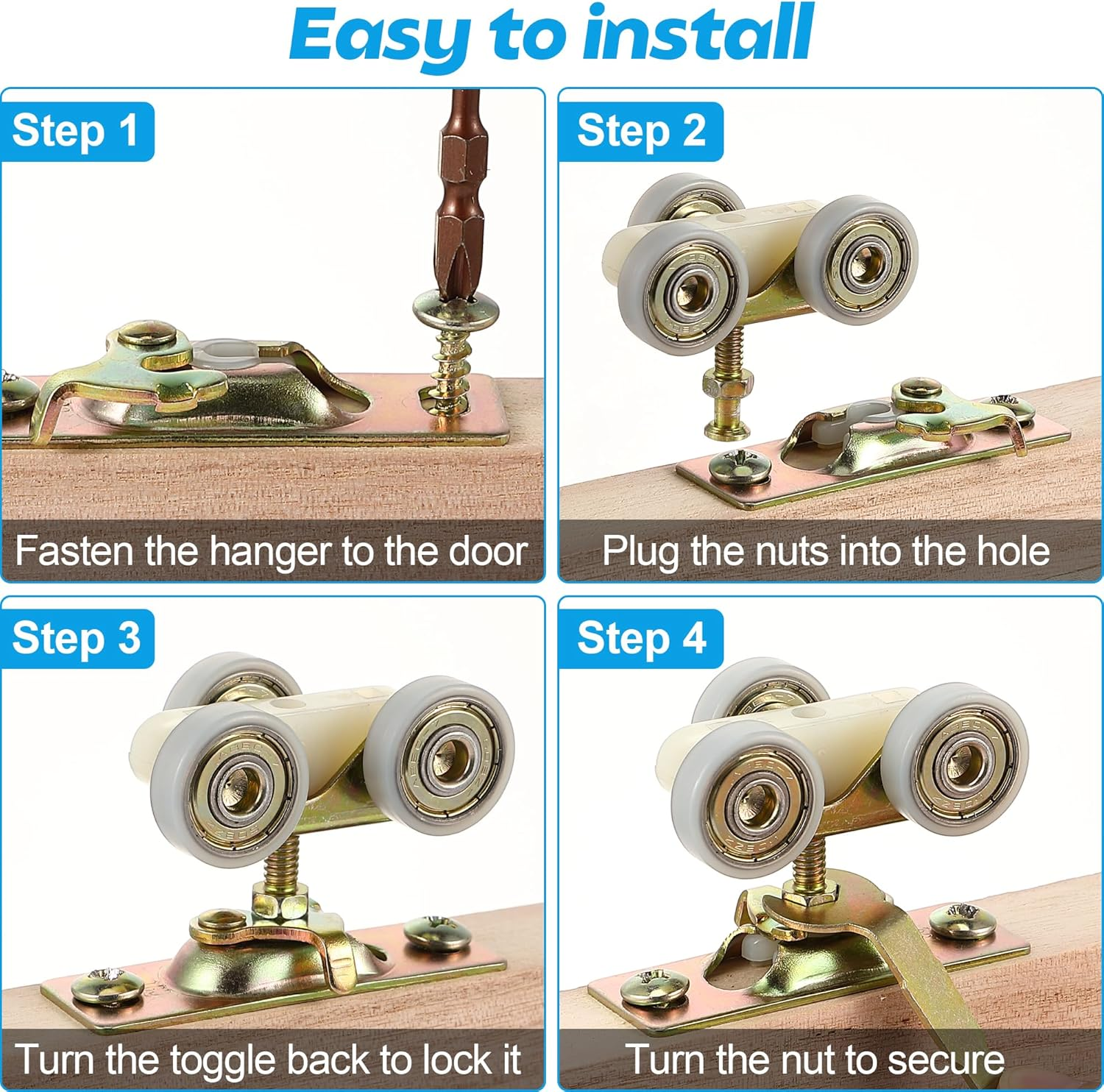 Easy to install

Step 1

Fasten the hanger to the door

Step 2

Plug the nuts into the hole

Step 3

Turn the toggle back to lock it

Step 4

Turn the nut to secure