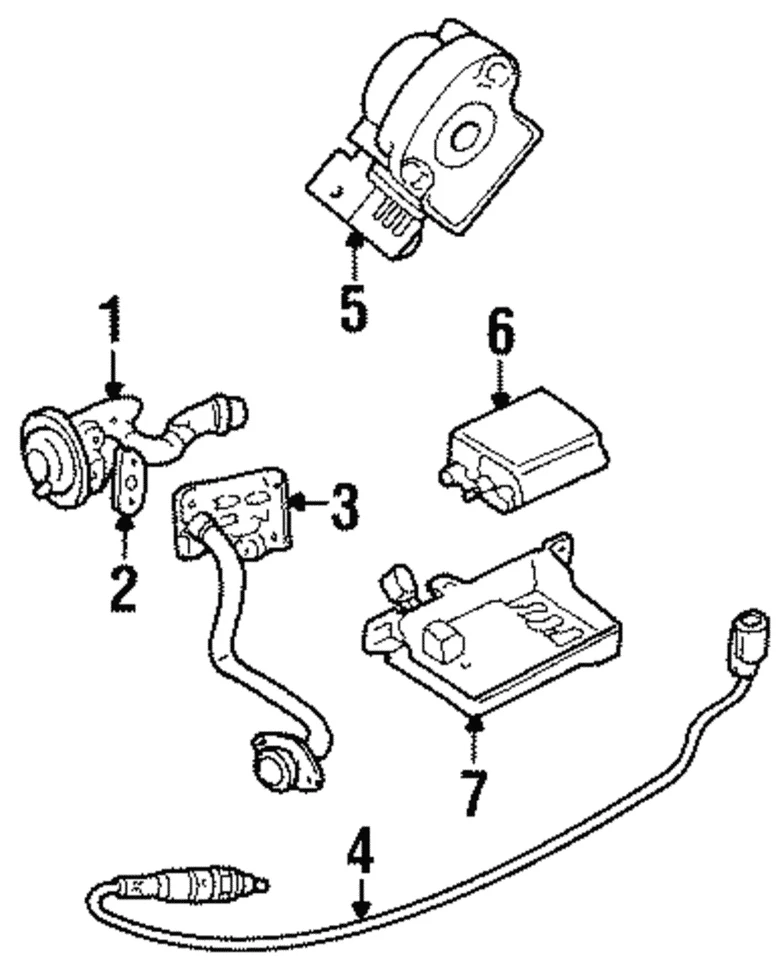 5
1
6
3
2
7
4