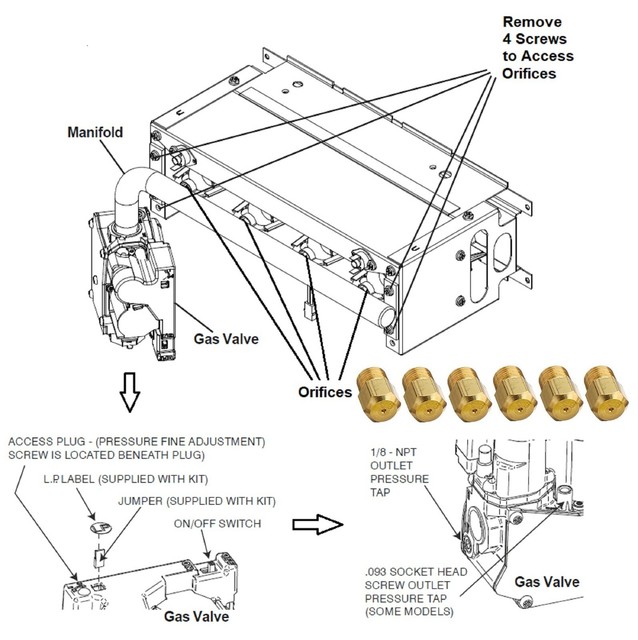 Remove 4 Screws to Access Orifices

Manifold

Gas Valve

Orifices

ACCESS PLUG - (PRESSURE FINE ADJUSTMENT) SCREW IS LOCATED BENEATH PLUG)

L.P. LABEL (SUPPLIED WITH KIT)

JUMPER (SUPPLIED WITH KIT)

ON/OFF SWITCH

Gas Valve

1/8 - NPT OUTLET PRESSURE TAP

.093 SOCKET HEAD SCREW OUTLET PRESSURE TAP (SOME MODELS)

Gas Valve