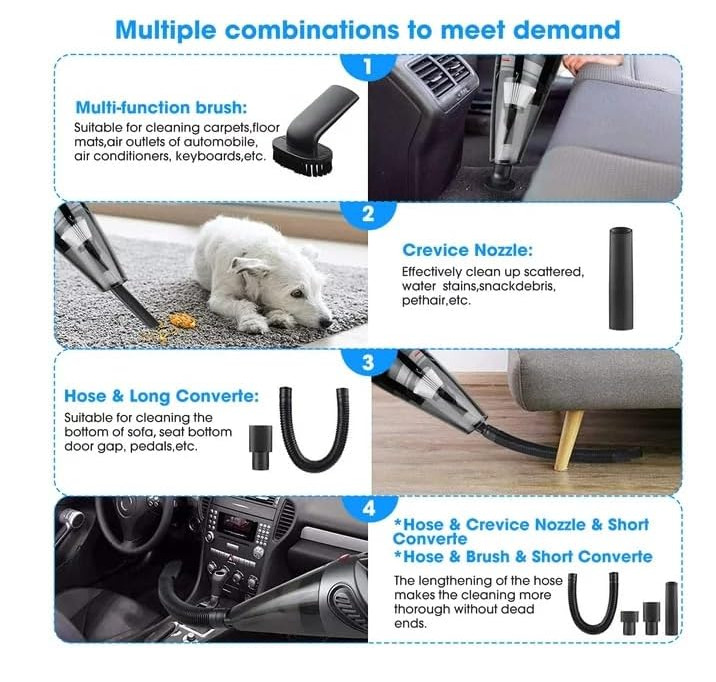 Multiple combinations to meet demand

1

Multi-function brush:
Suitable for cleaning carpets,floor mats,air outlets of automobile, air conditioners, keyboards,etc.

2

Crevice Nozzle:
Effectively clean up scattered, water stains,snackdebris, pethair,etc.

3

Hose & Long Converte:
Suitable for cleaning the bottom of sofa, seat bottom door gap, pedals,etc.

4

*Hose & Crevice Nozzle & Short Converte
*Hose & Brush & Short Converte

The lengthening of the hose makes the cleaning more thorough without dead ends.