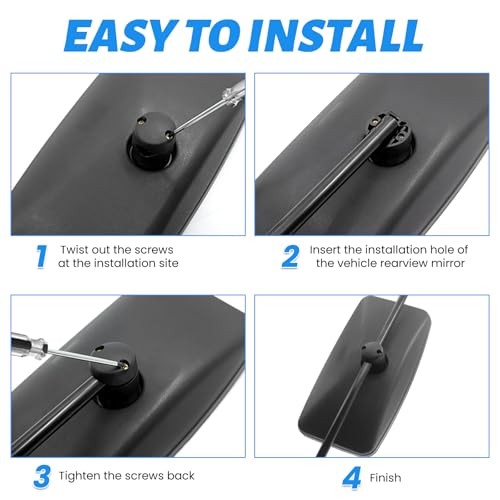 EASY TO INSTALL

1 Twist out the screws at the installation site

2 Insert the installation hole of the vehicle rearview mirror

3 Tighten the screws back

4 Finish