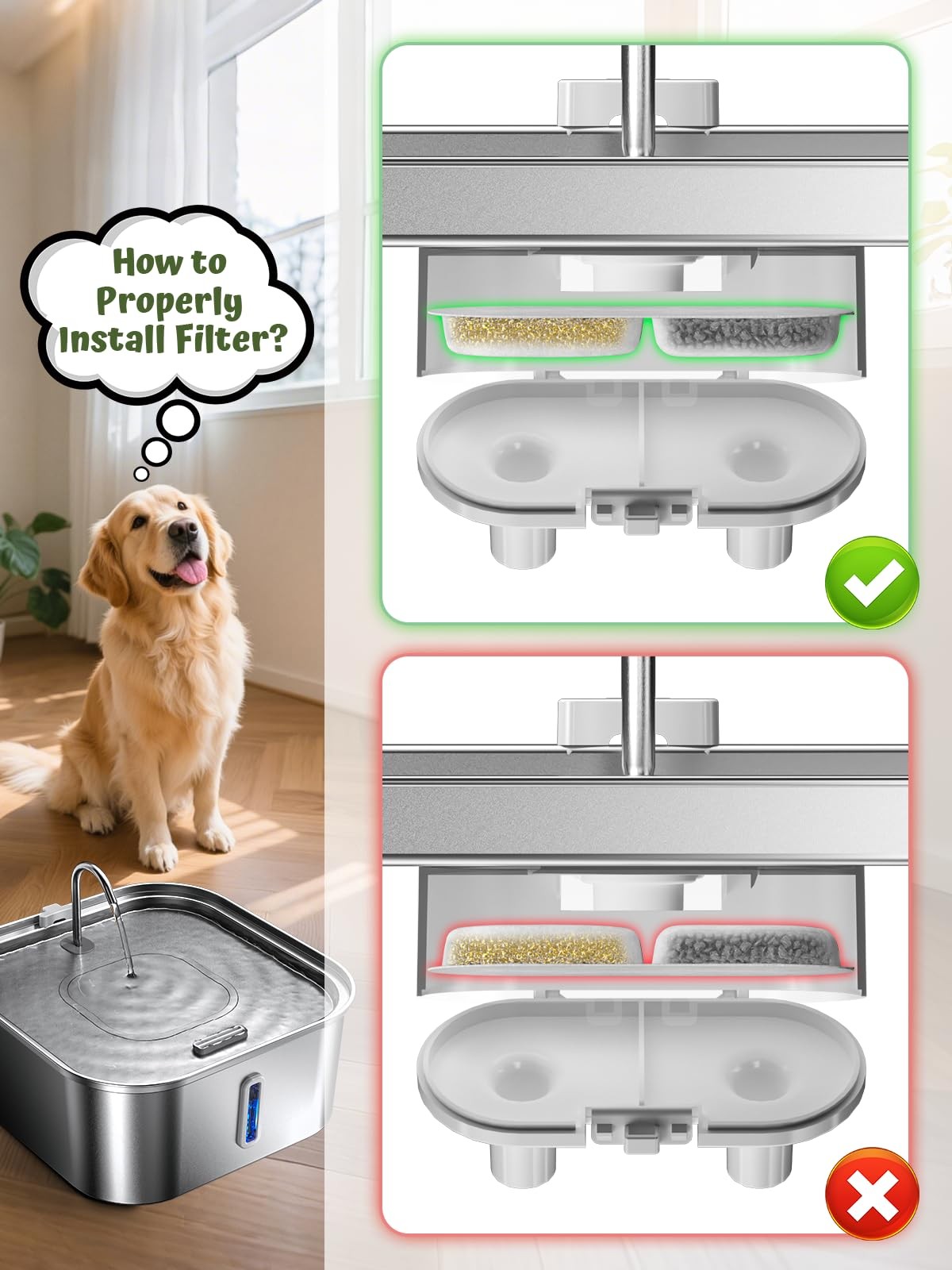 How to Properly Install Filter?