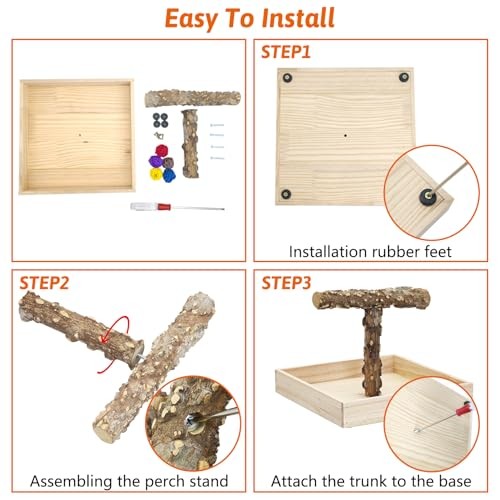 Easy To Install

STEP1

Installation rubber feet

STEP2

Assembling the perch stand

STEP3

Attach the trunk to the base