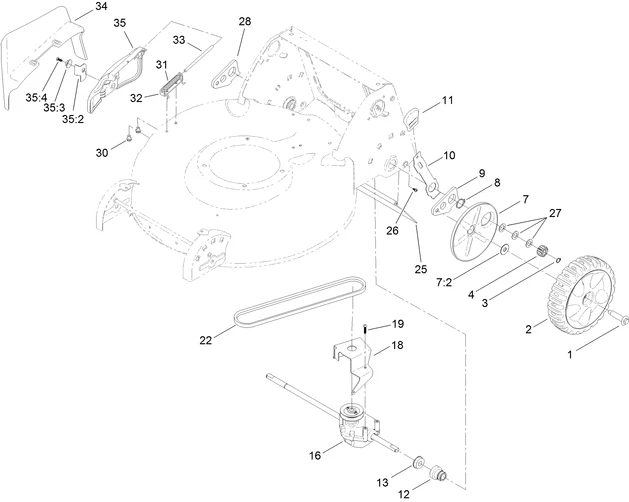 34
35
33
28
31
32
35:4
35:3
35:2
30
11
10
9
8
7
27
26
25
7:2
4
3
2
1
22
19
18
16
13
12