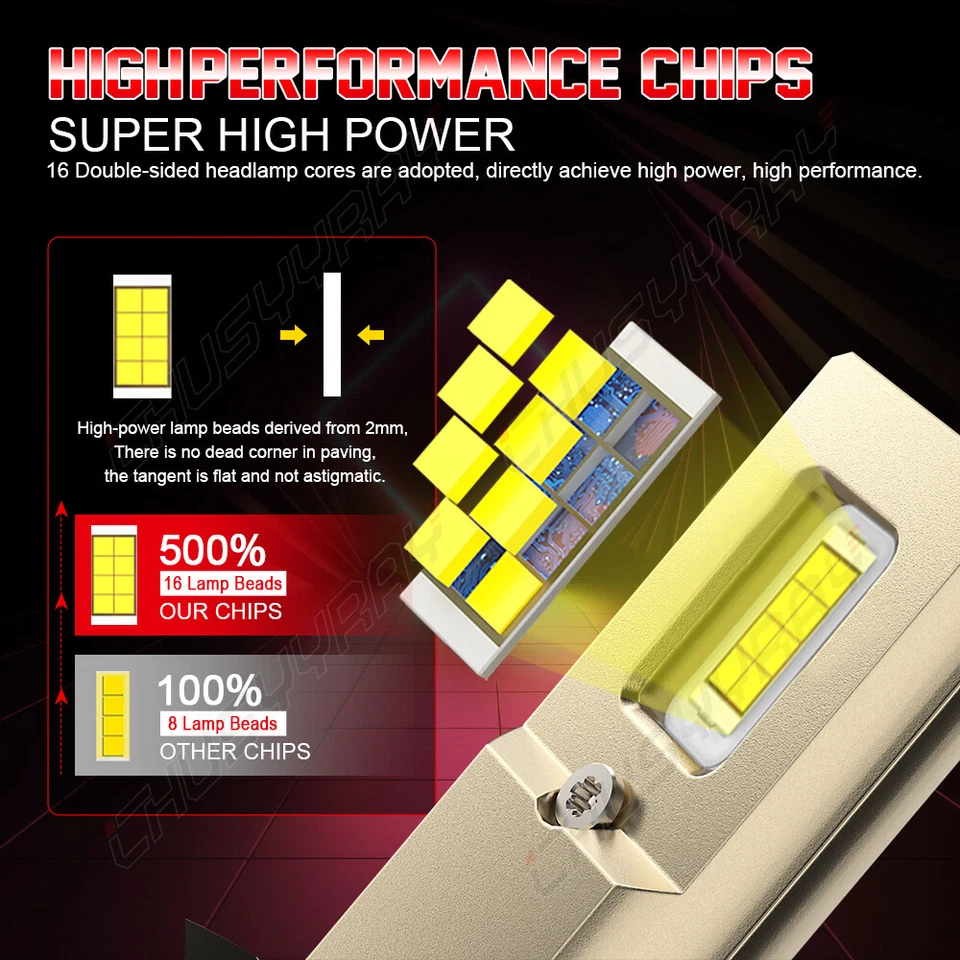 HIGHPERFORMANCE CHIPS
SUPER HIGH POWER
16 Double-sided headlamp cores are adopted, directly achieve high power, high performance.

High-power lamp beads derived from 2mm, There is no dead corner in paving, the tangent is flat and not astigmatic.

500%
16 Lamp Beads
OUR CHIPS

100%
8 Lamp Beads
OTHER CHIPS

CHUSYYRAY