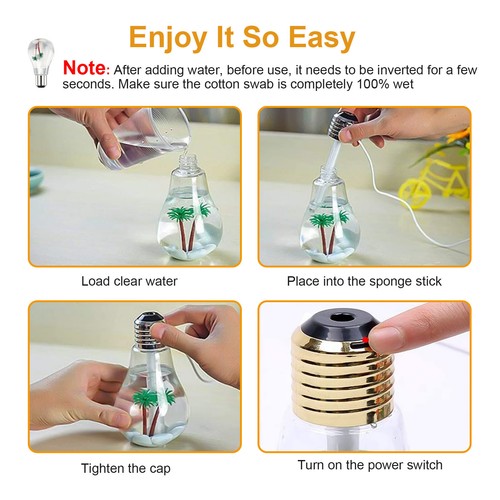 Enjoy It So Easy

Note: After adding water, before use, it needs to be inverted for a few seconds. Make sure the cotton swab is completely 100% wet

Load clear water

Place into the sponge stick

Tighten the cap

Turn on the power switch