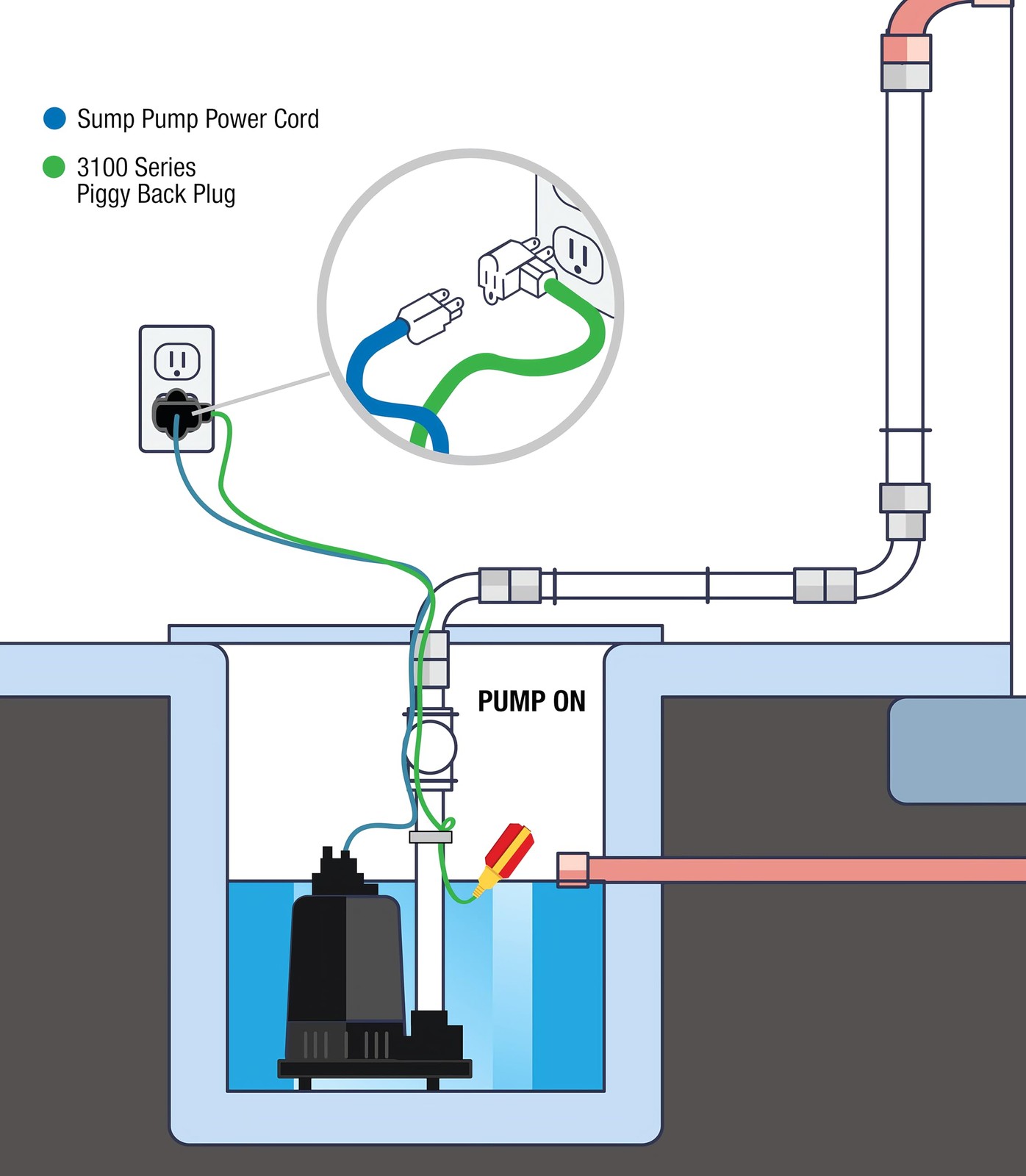 Sump Pump Power Cord

3100 Series
Piggy Back Plug

PUMP ON