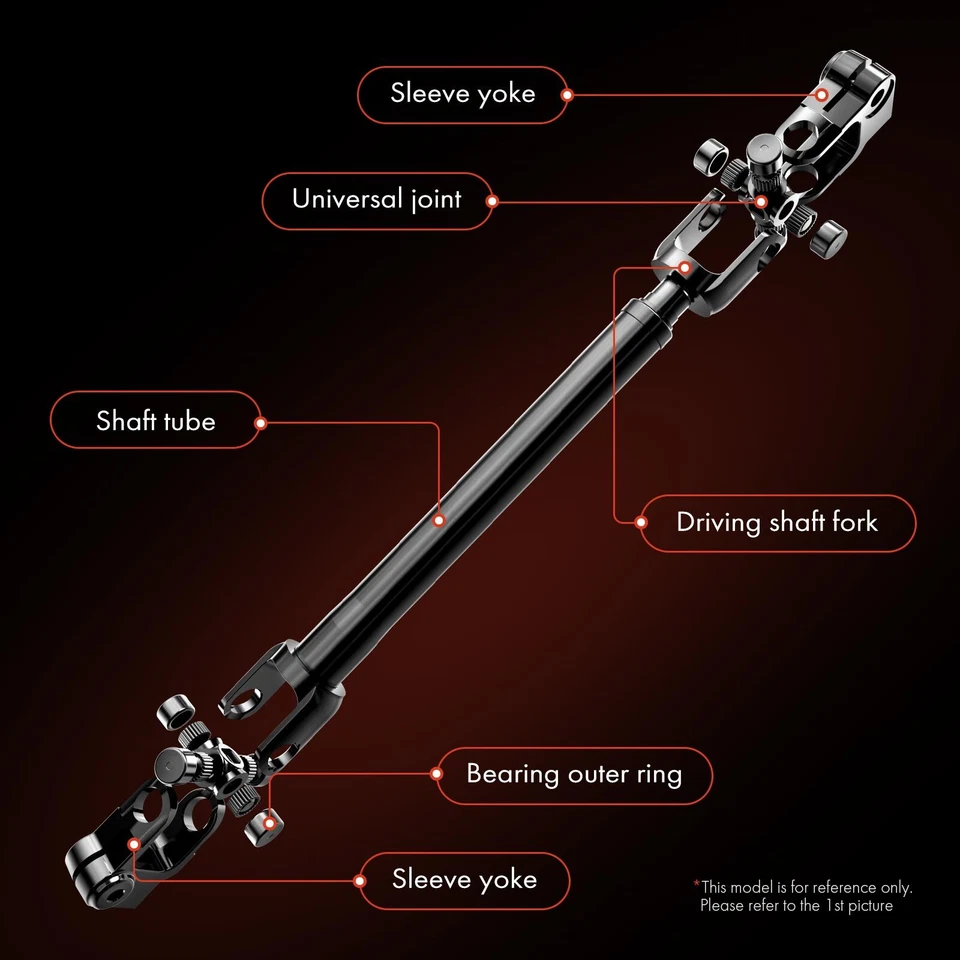 Sleeve yoke

Universal joint

Shaft tube

Driving shaft fork

Bearing outer ring

Sleeve yoke

*This model is for reference only. Please refer to the 1st picture