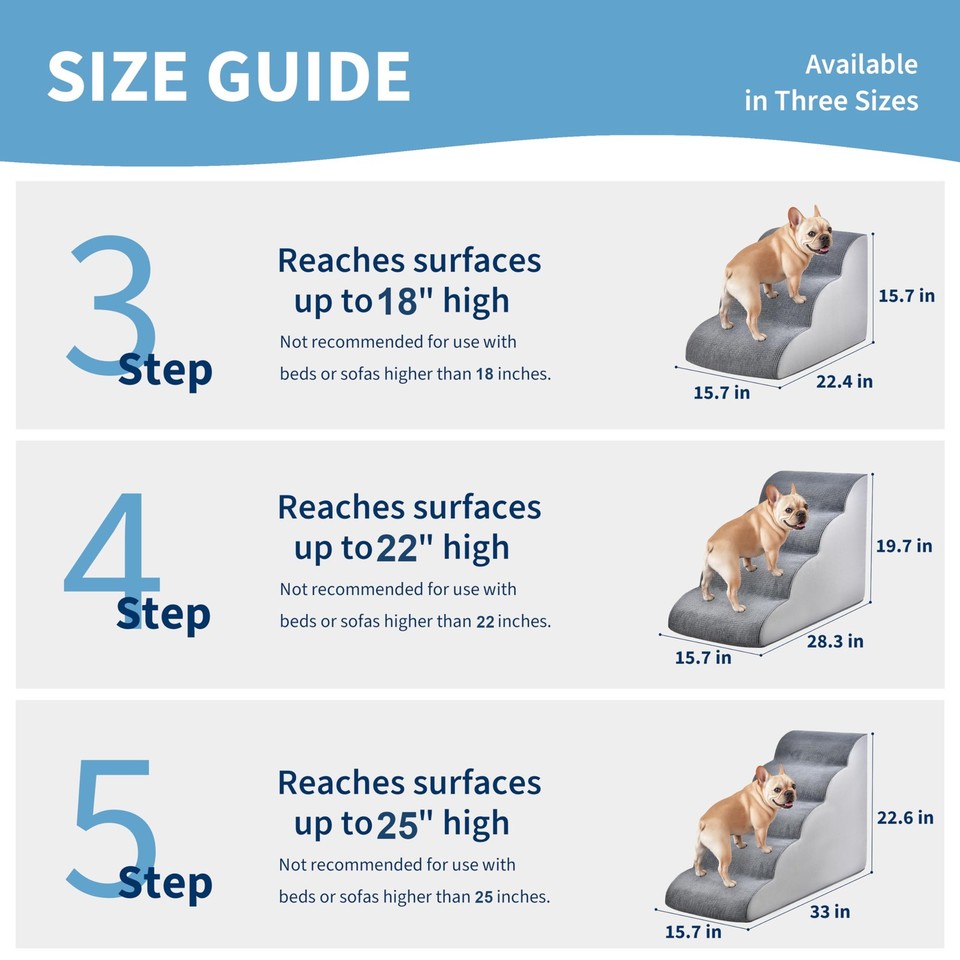 SIZE GUIDE

Available in Three Sizes

3 Step

Reaches surfaces up to 18" high

Not recommended for use with beds or sofas higher than 18 inches.

15.7 in
15.7 in
22.4 in

4 Step

Reaches surfaces up to 22" high

Not recommended for use with beds or sofas higher than 22 inches.

19.7 in
15.7 in
28.3 in

5 Step

Reaches surfaces up to 25" high

Not recommended for use with beds or sofas higher than 25 inches.

22.6 in
15.7 in
33 in