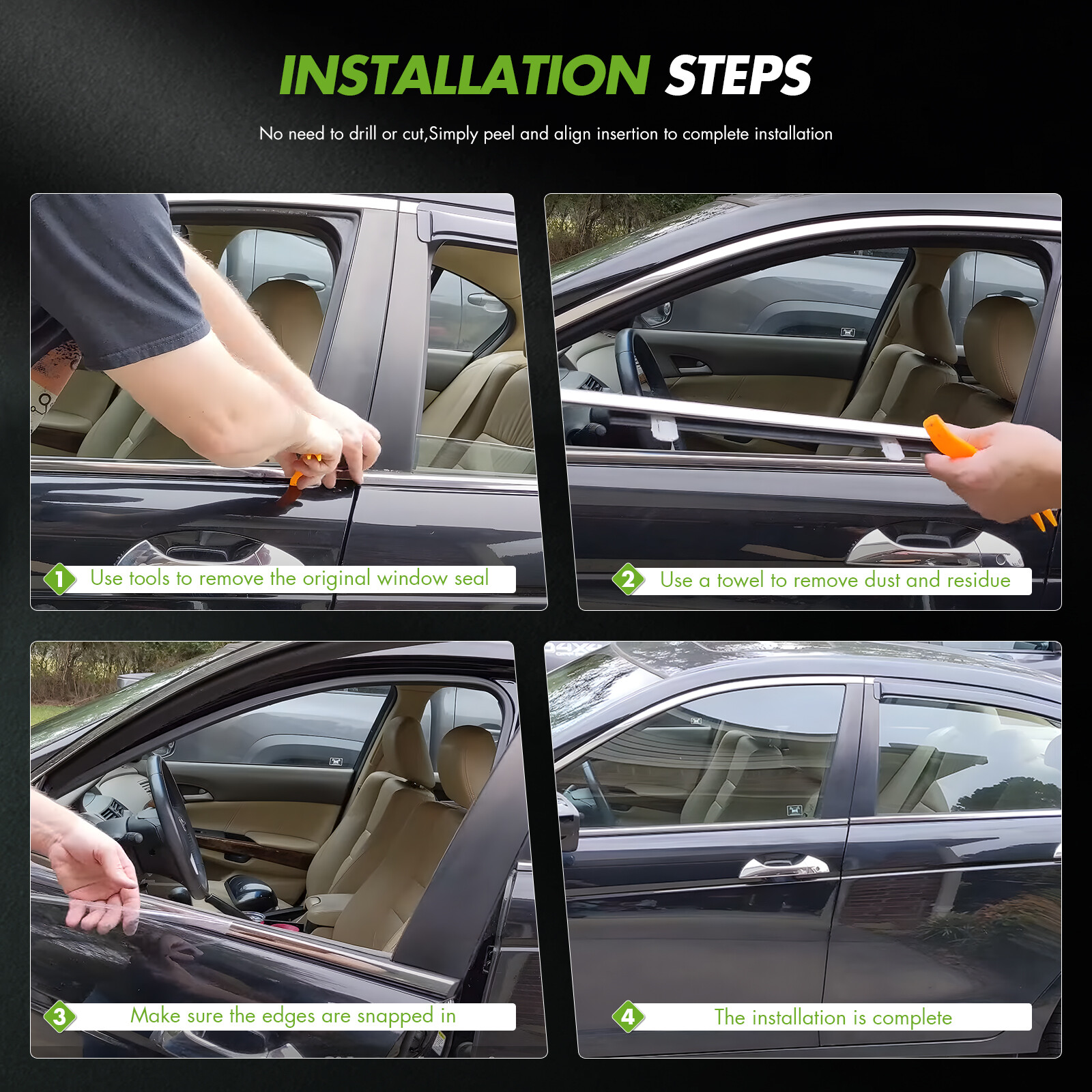 INSTALLATION STEPS

No need to drill or cut,Simply peel and align insertion to complete installation

1 Use tools to remove the original window seal

2 Use a towel to remove dust and residue

3 Make sure the edges are snapped in

4 The installation is complete