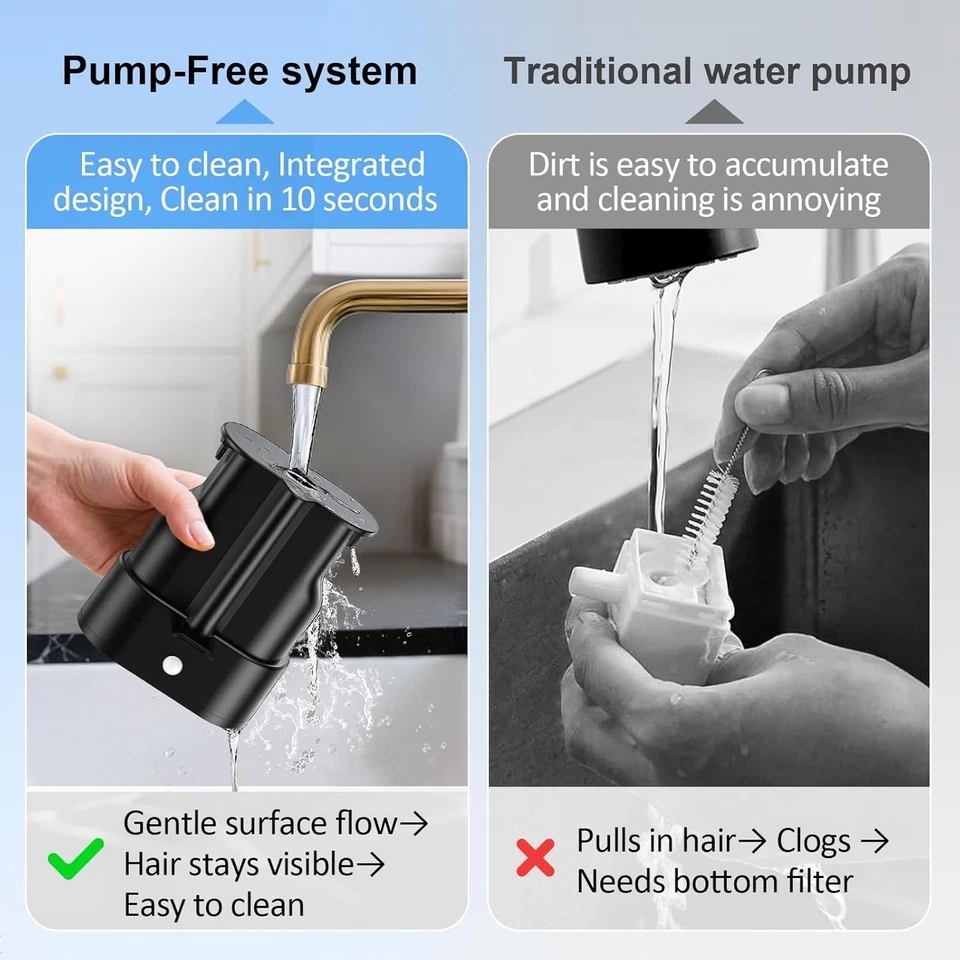 Pump-Free system

Easy to clean, Integrated design, Clean in 10 seconds

Gentle surface flow→
Hair stays visible→
Easy to clean

Traditional water pump

Dirt is easy to accumulate and cleaning is annoying

Pulls in hair→ Clogs →
Needs bottom filter