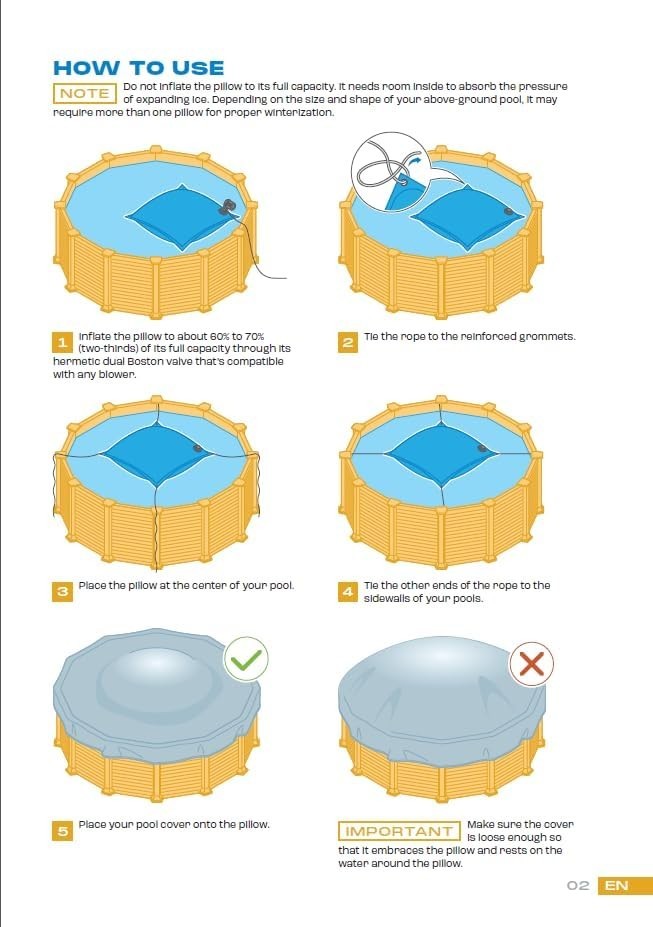 HOW TO USE

NOTE Do not inflate the pillow to its full capacity. It needs room inside to absorb the pressure of expanding ice. Depending on the size and shape of your above-ground pool, it may require more than one pillow for proper winterization.

1 Inflate the pillow to about 60% to 70% (two-thirds) of its full capacity through its hermetic dual Boston valve that's compatible with any blower.

2 Tie the rope to the reinforced grommets.

3 Place the pillow at the center of your pool.

4 Tie the other ends of the rope to the sidewalls of your pools.

5 Place your pool cover onto the pillow.

IMPORTANT Make sure the cover is loose enough so that it embraces the pillow and rests on the water around the pillow.

02 EN