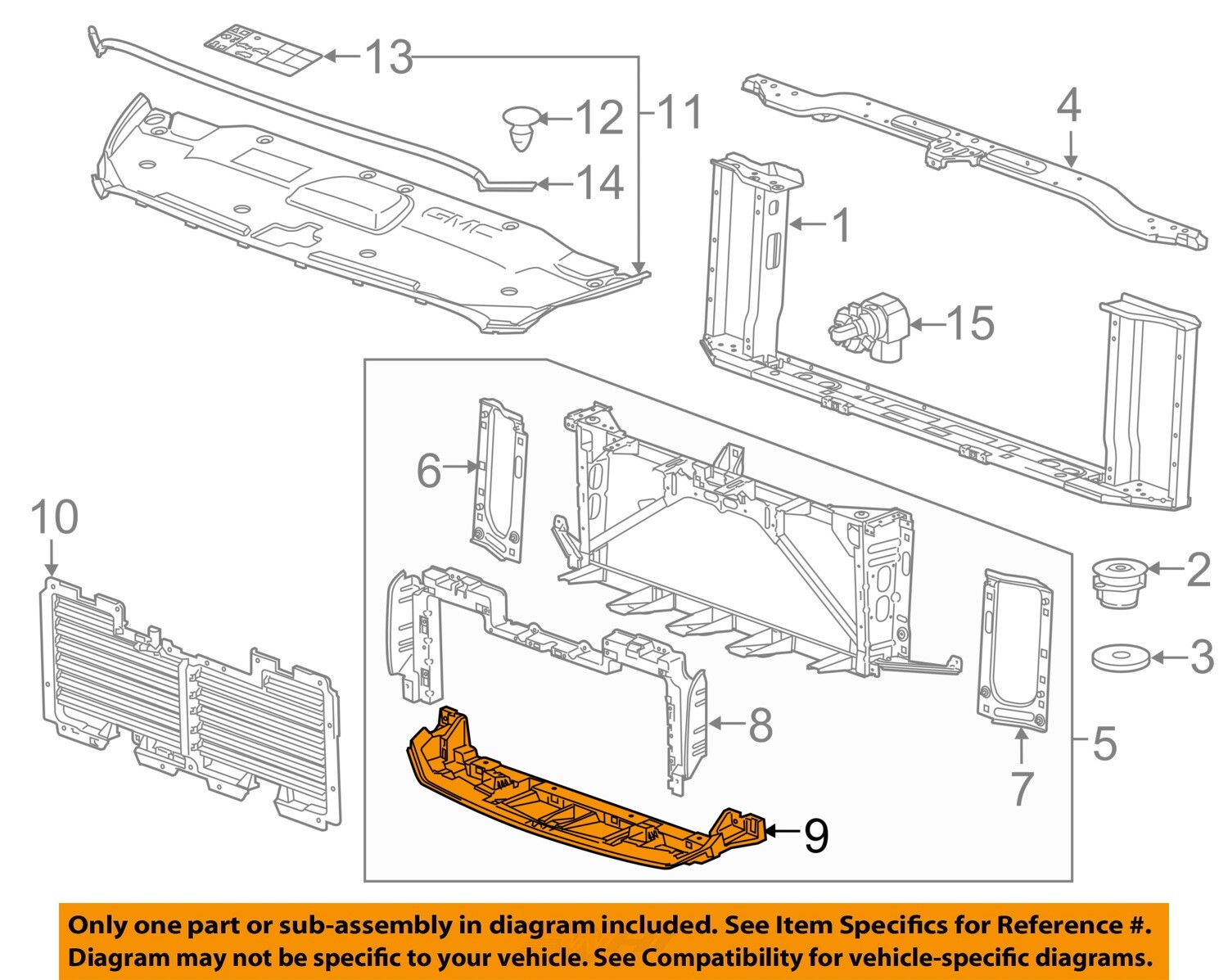 13
12
11
14
GMC
4
1
15
6
10
2
3
8
5
7
9

Only one part or sub-assembly in diagram included. See Item Specifics for Reference #. Diagram may not be specific to your vehicle. See Compatibility for vehicle-specific diagrams.