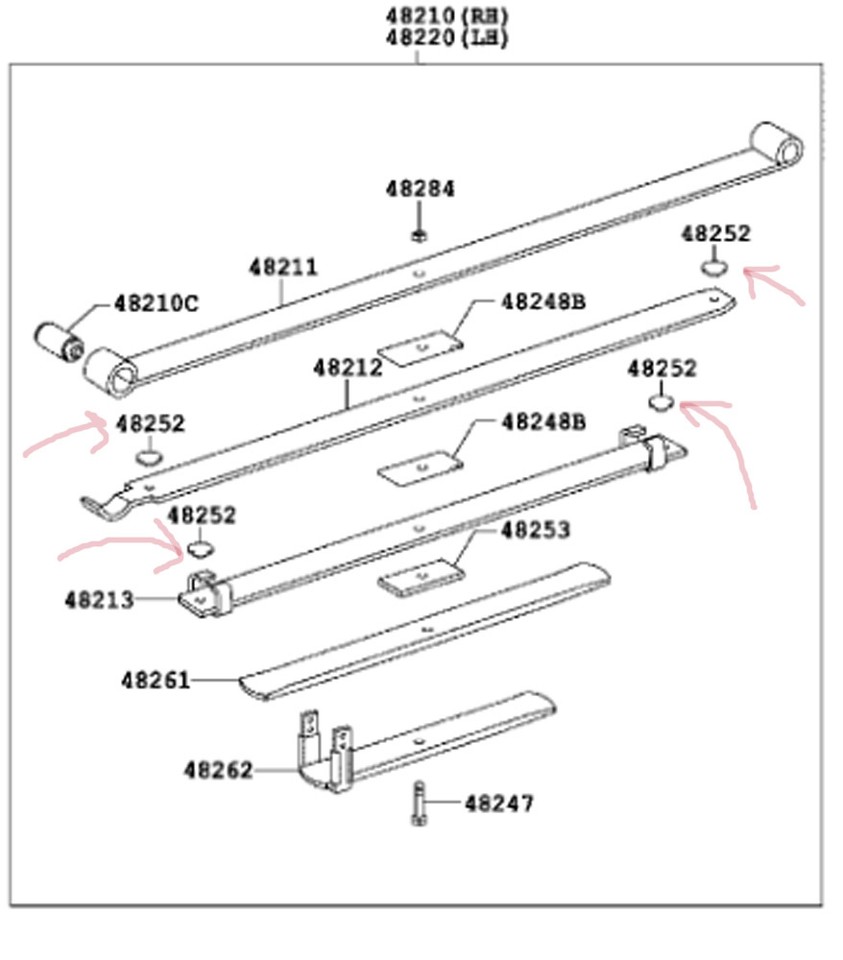 48210(RH)
48220(LH)

48284
48252
48211
48210C
48248B
48212
48252
48252
48248B
48252
48253
48213
48261
48262
48247