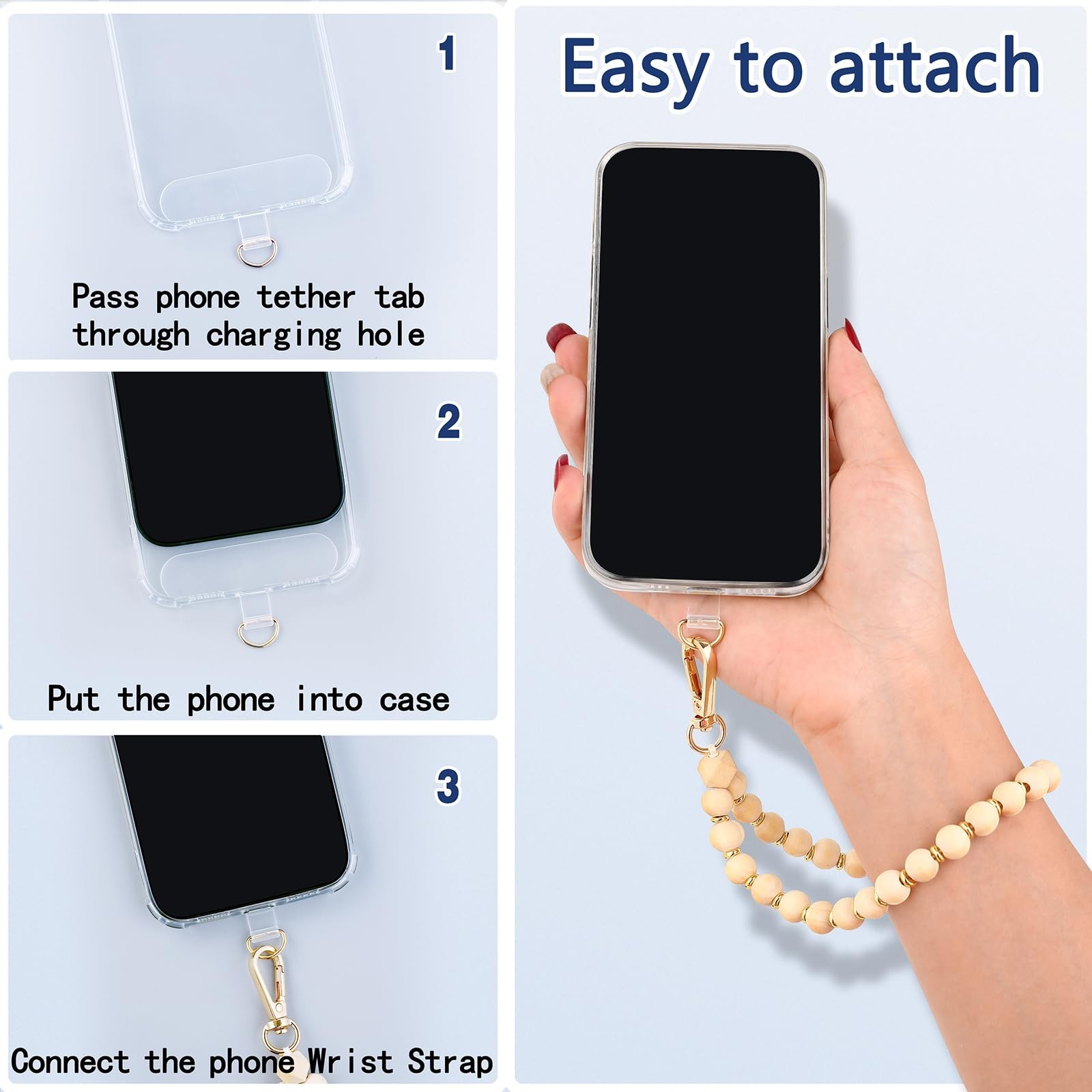 1

Pass phone tether tab through charging hole

2

Put the phone into case

3

Connect the phone Wrist Strap

Easy to attach