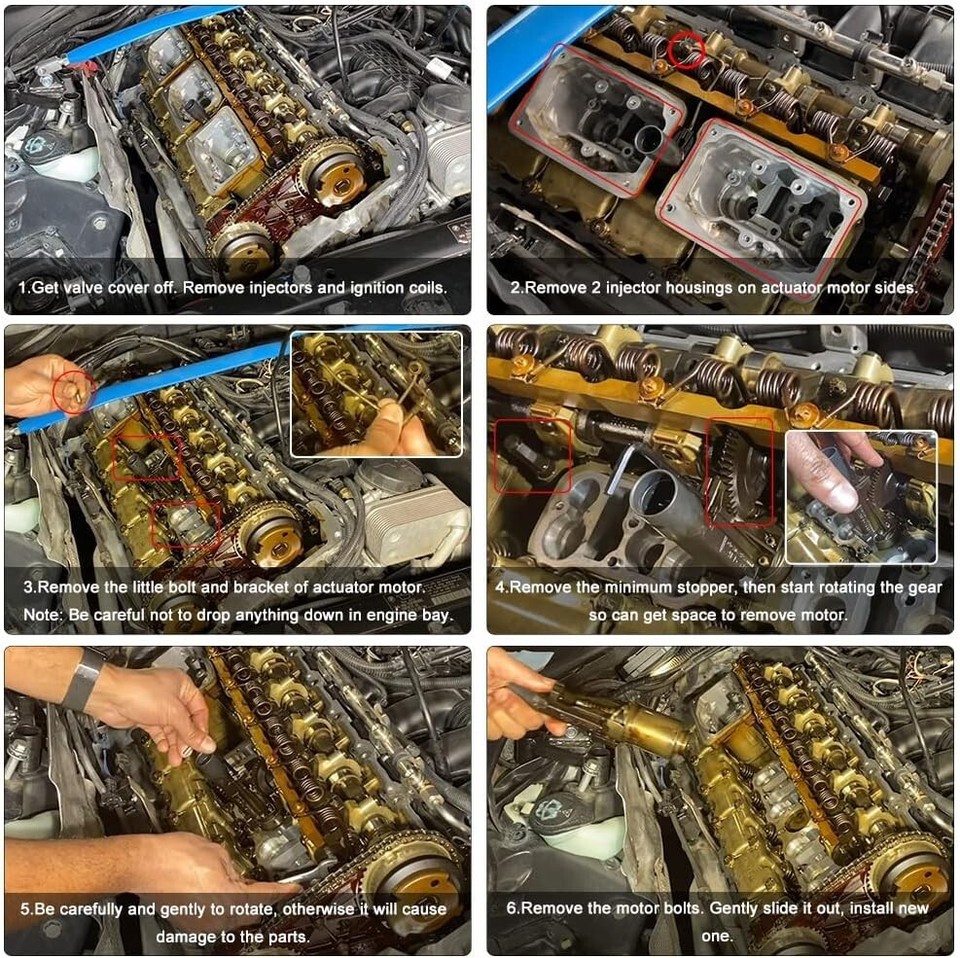 1.Get valve cover off. Remove injectors and ignition coils.

2.Remove 2 injector housings on actuator motor sides.

3.Remove the little bolt and bracket of actuator motor. Note: Be careful not to drop anything down in engine bay.

4.Remove the minimum stopper, then start rotating the gear so can get space to remove motor.

5.Be carefully and gently to rotate, otherwise it will cause damage to the parts.

6.Remove the motor bolts. Gently slide it out, install new one.