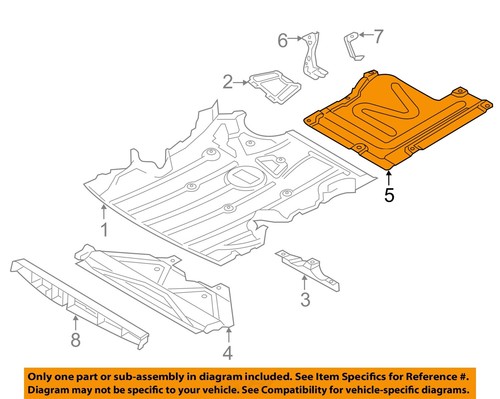 6
7
2
5
1
3
8
4

Only one part or sub-assembly in diagram included. See Item Specifics for Reference #. Diagram may not be specific to your vehicle. See Compatibility for vehicle-specific diagrams.