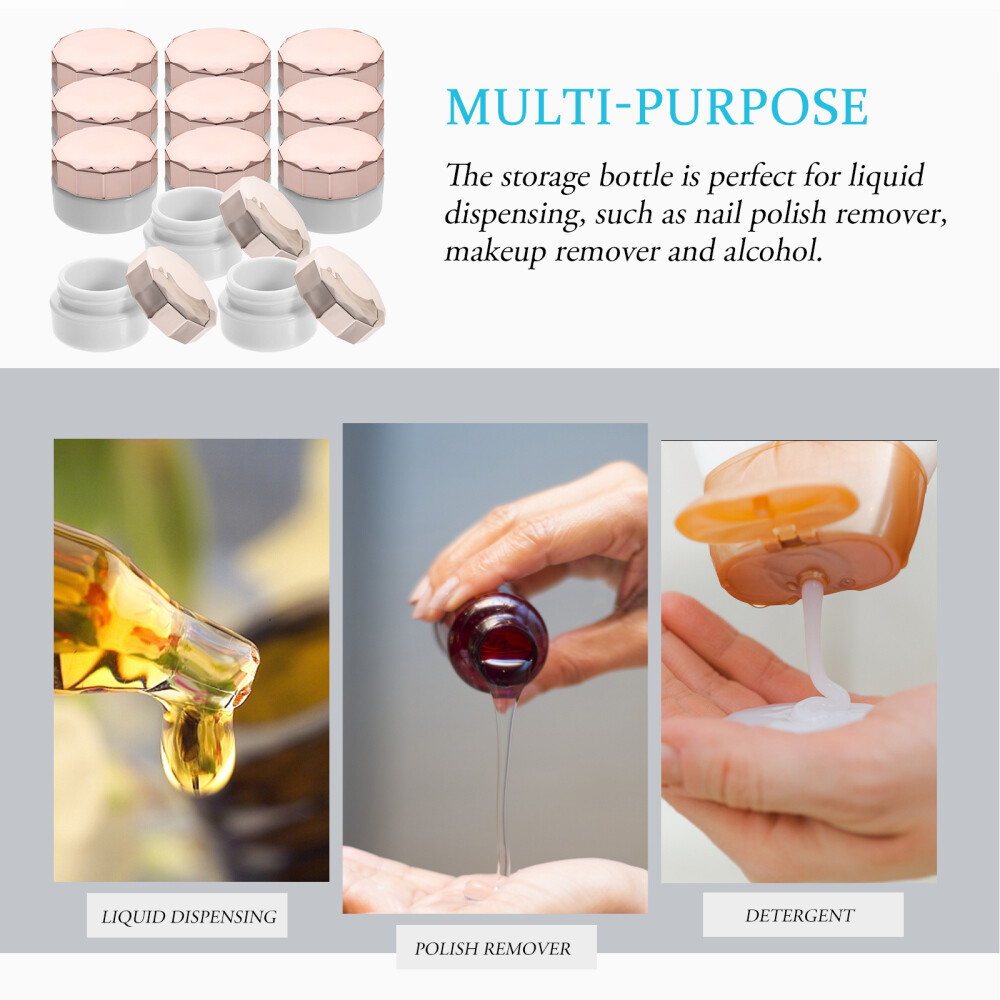 MULTI-PURPOSE

The storage bottle is perfect for liquid dispensing, such as nail polish remover, makeup remover and alcohol.

LIQUID DISPENSING

POLISH REMOVER

DETERGENT