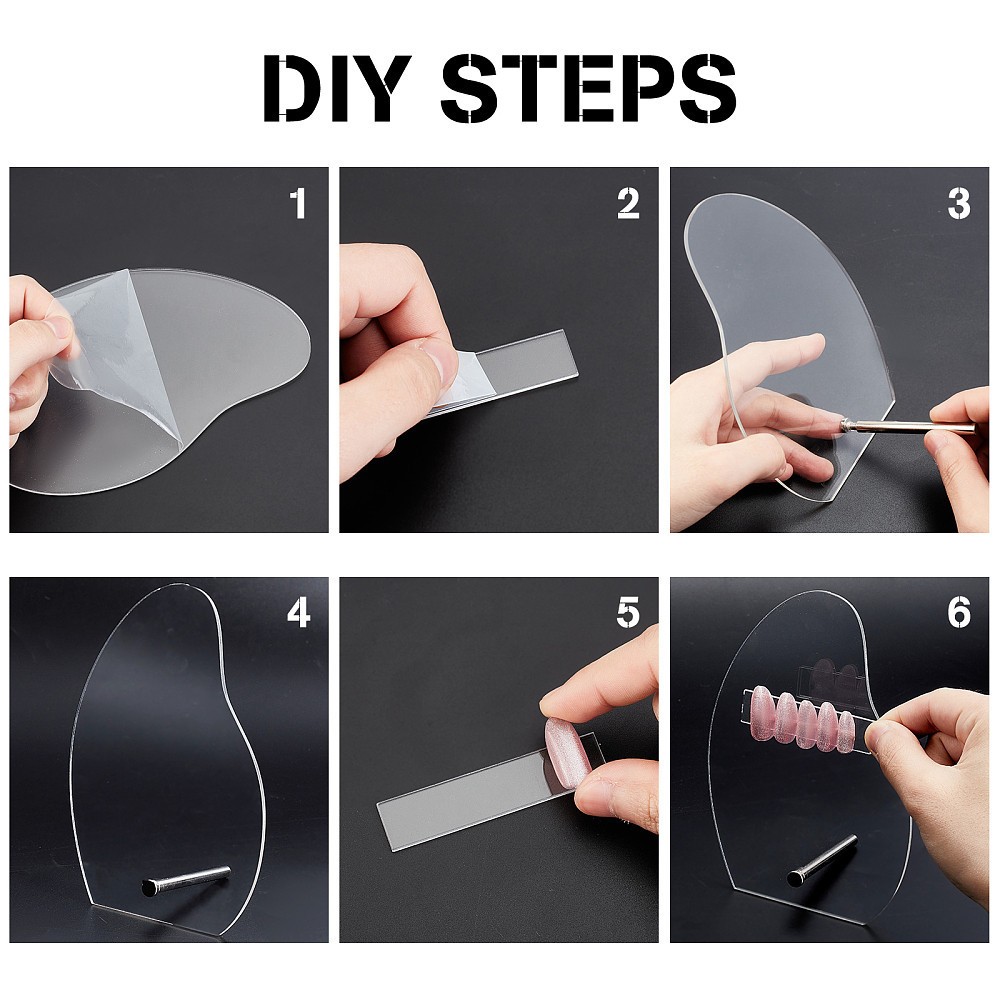 DIY STEPS

1

2

3

4

5

6