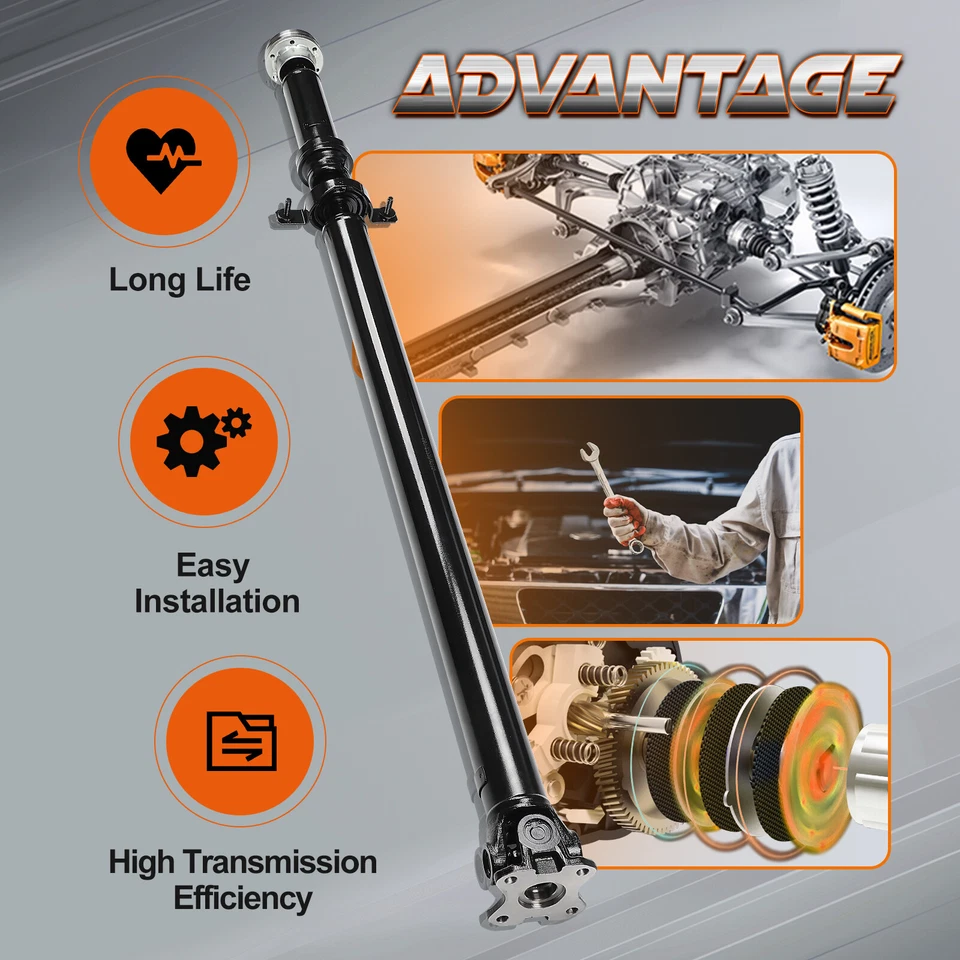 ADVANTAGE

Long Life

Easy Installation

High Transmission Efficiency