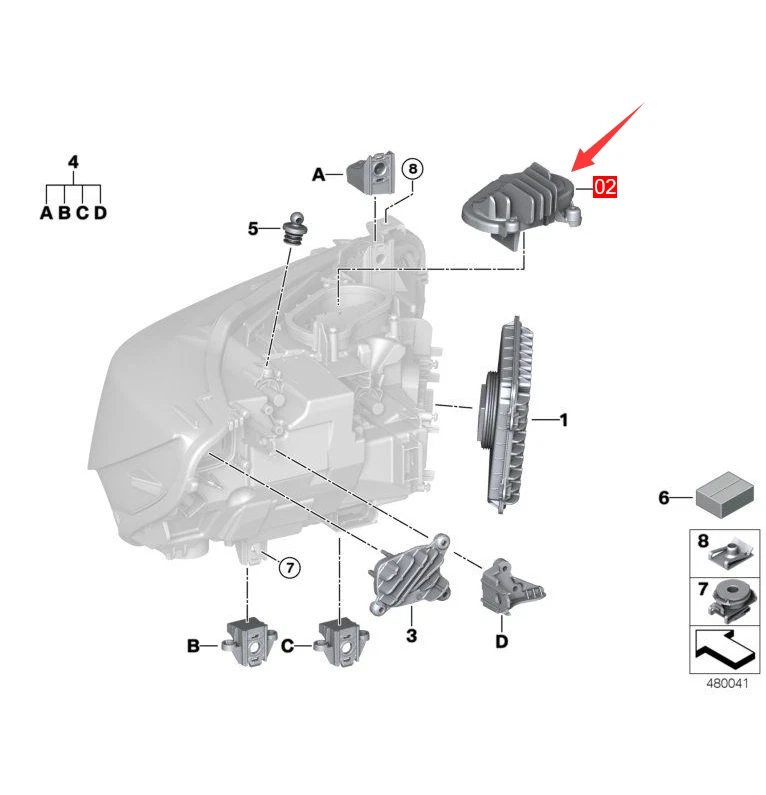 4
A B C D
A
8
02
5
1
6
8
7
7
3
B
C
D
480041