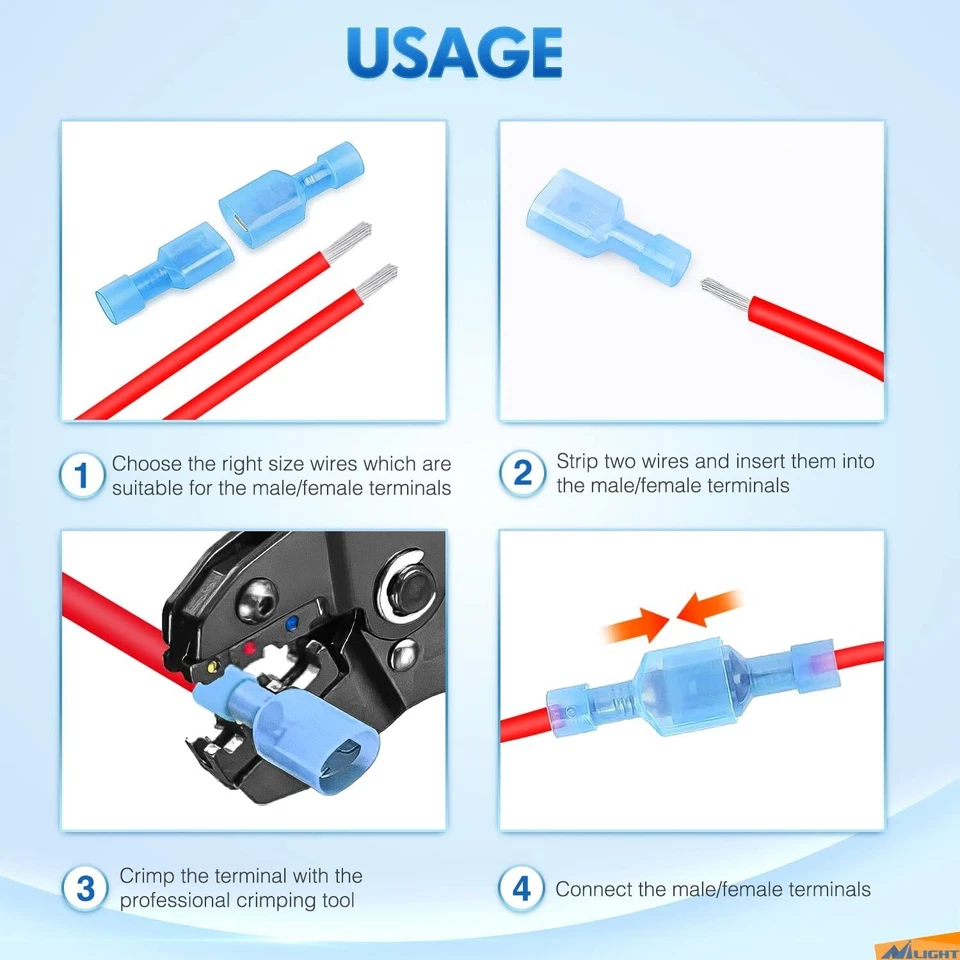 USAGE

1 Choose the right size wires which are suitable for the male/female terminals

2 Strip two wires and insert them into the male/female terminals

3 Crimp the terminal with the professional crimping tool

4 Connect the male/female terminals

LIGHT