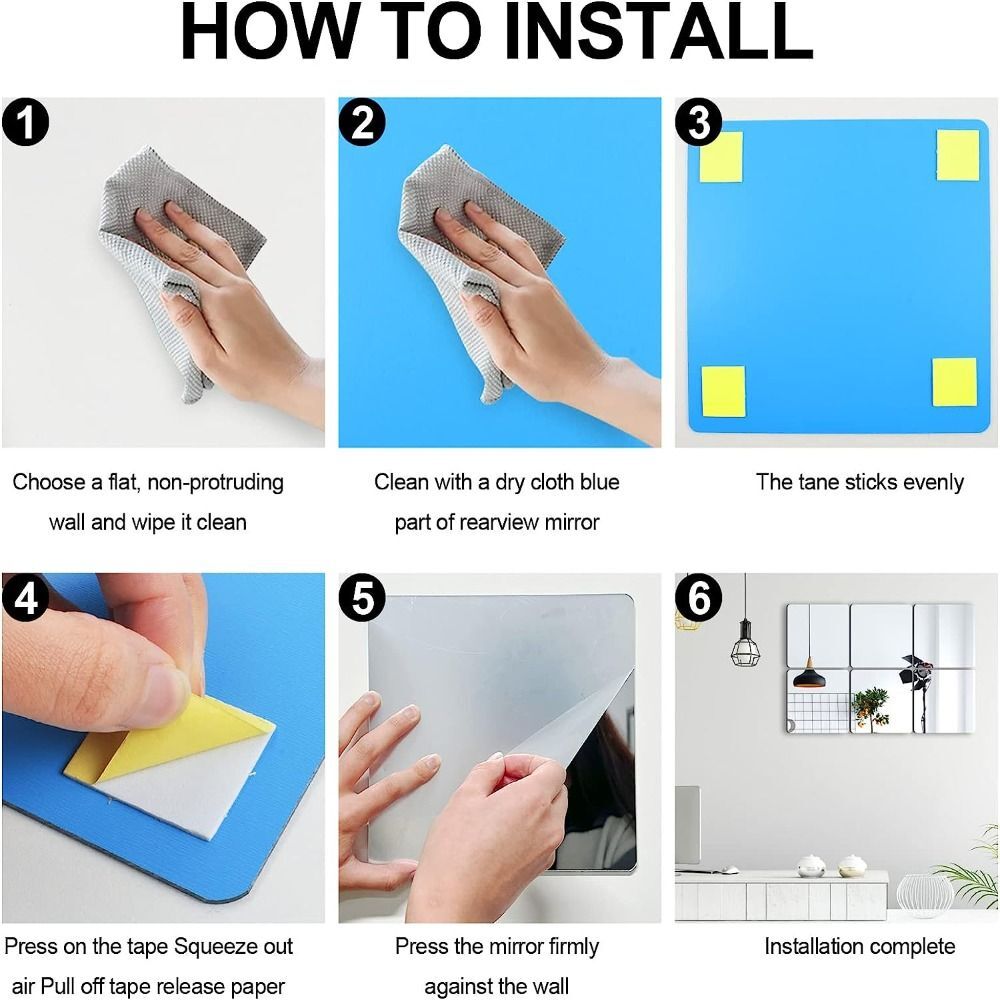 HOW TO INSTALL

1

Choose a flat, non-protruding wall and wipe it clean

2

Clean with a dry cloth blue part of rearview mirror

3

The tane sticks evenly

4

Press on the tape Squeeze out air Pull off tape release paper

5

Press the mirror firmly against the wall

6

Installation complete