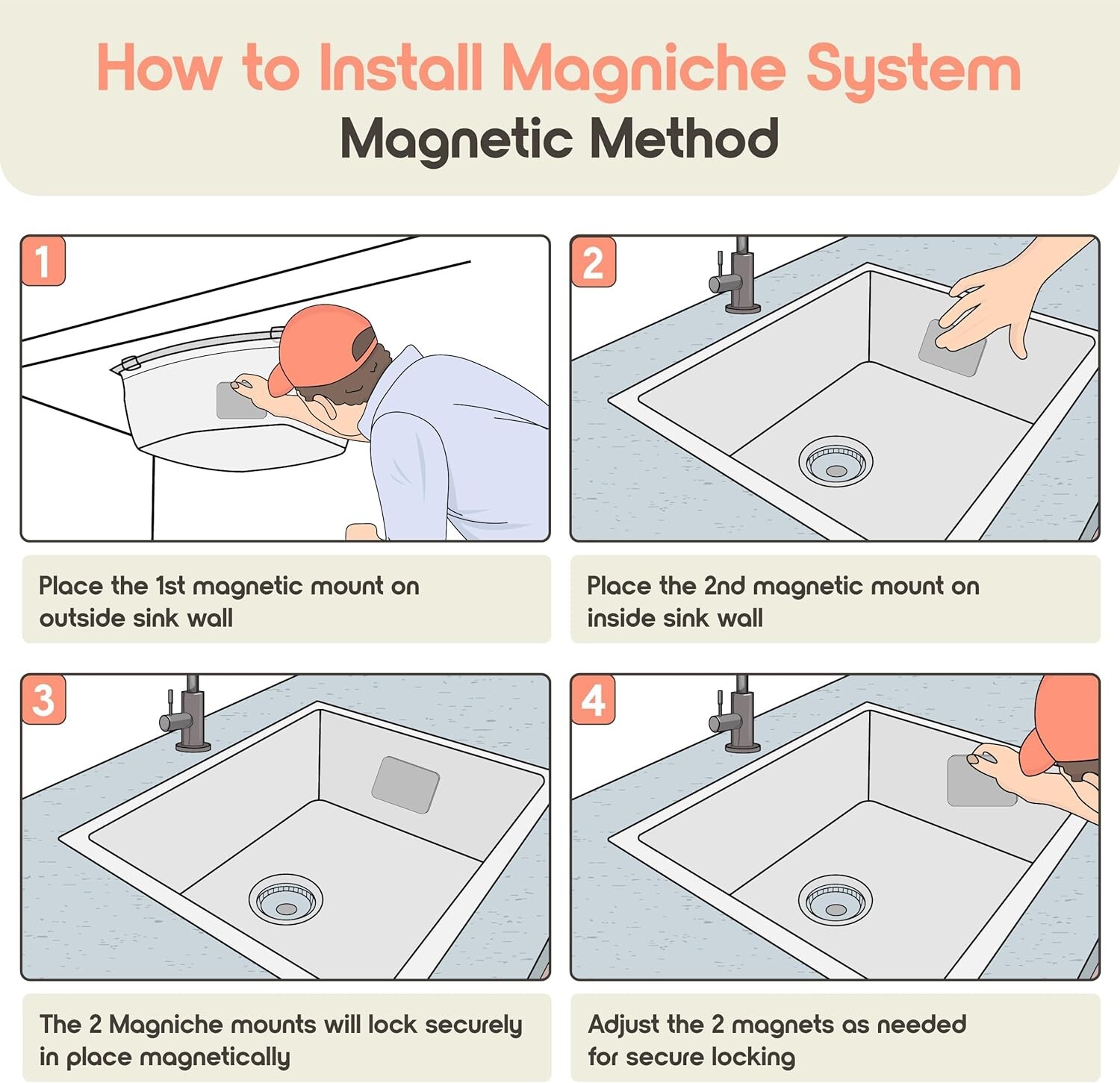 How to Install Magniche System
Magnetic Method

1

Place the 1st magnetic mount on outside sink wall

2

Place the 2nd magnetic mount on inside sink wall

3

The 2 Magniche mounts will lock securely in place magnetically

4

Adjust the 2 magnets as needed for secure locking