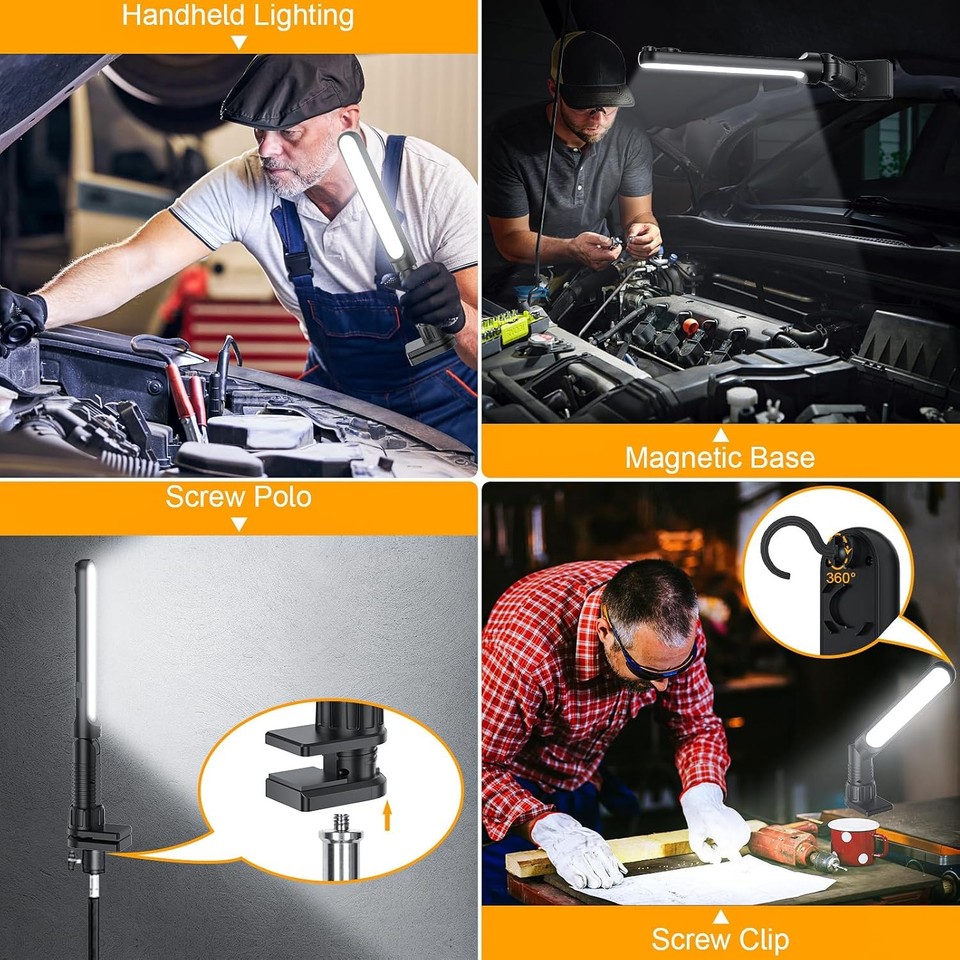 Handheld Lighting

Magnetic Base

Screw Polo

360°

Screw Clip