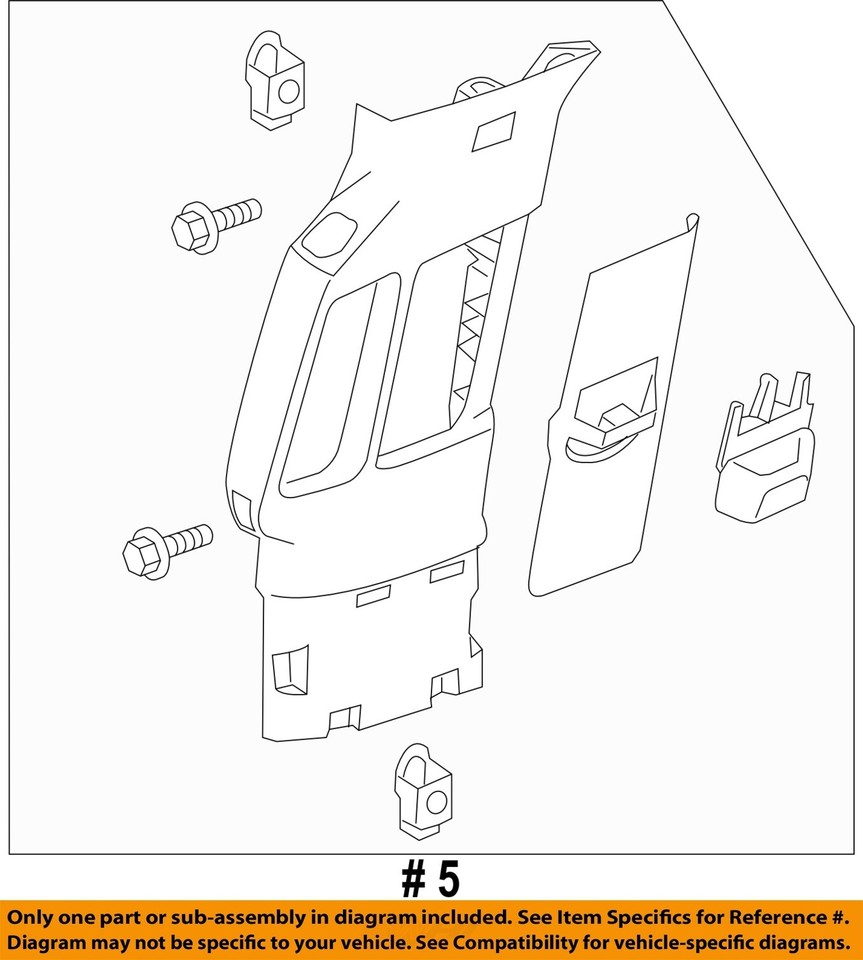 # 5

Only one part or sub-assembly in diagram included. See Item Specifics for Reference #.
Diagram may not be specific to your vehicle. See Compatibility for vehicle-specific diagrams.