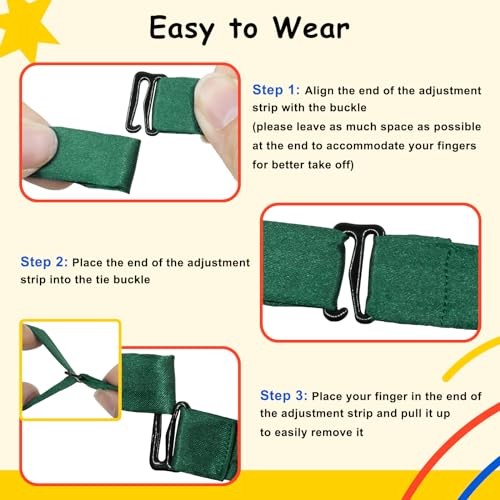 Easy to Wear

Step 1: Align the end of the adjustment strip with the buckle (please leave as much space as possible at the end to accommodate your fingers for better take off)

Step 2: Place the end of the adjustment strip into the tie buckle

Step 3: Place your finger in the end of the adjustment strip and pull it up to easily remove it