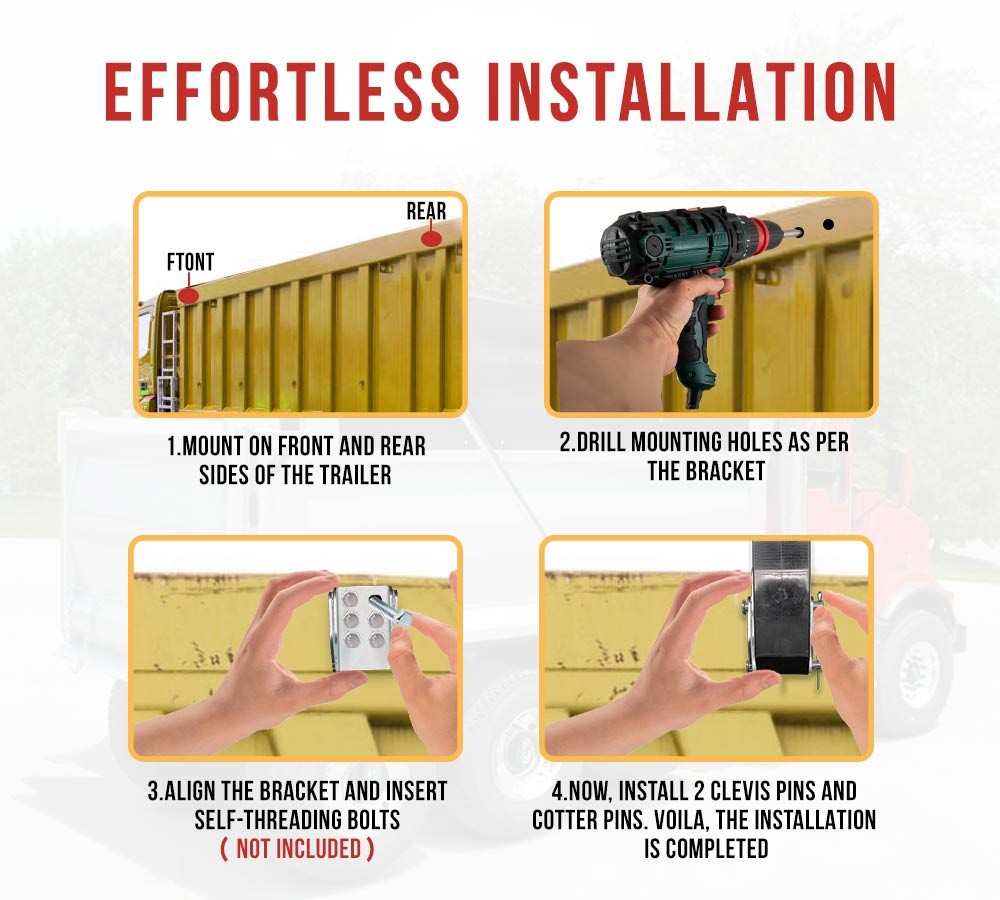 EFFORTLESS INSTALLATION

FTONT

REAR

1.MOUNT ON FRONT AND REAR SIDES OF THE TRAILER

2.DRILL MOUNTING HOLES AS PER THE BRACKET

3.ALIGN THE BRACKET AND INSERT SELF-THREADING BOLTS
( NOT INCLUDED )

4.NOW, INSTALL 2 CLEVIS PINS AND COTTER PINS. VOILA, THE INSTALLATION IS COMPLETED