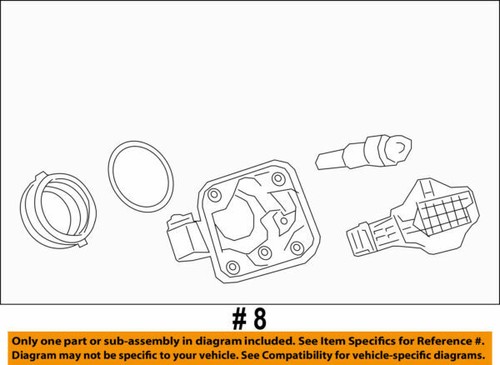 # 8

Only one part or sub-assembly in diagram included. See Item Specifics for Reference #.
Diagram may not be specific to your vehicle. See Compatibility for vehicle-specific diagrams.