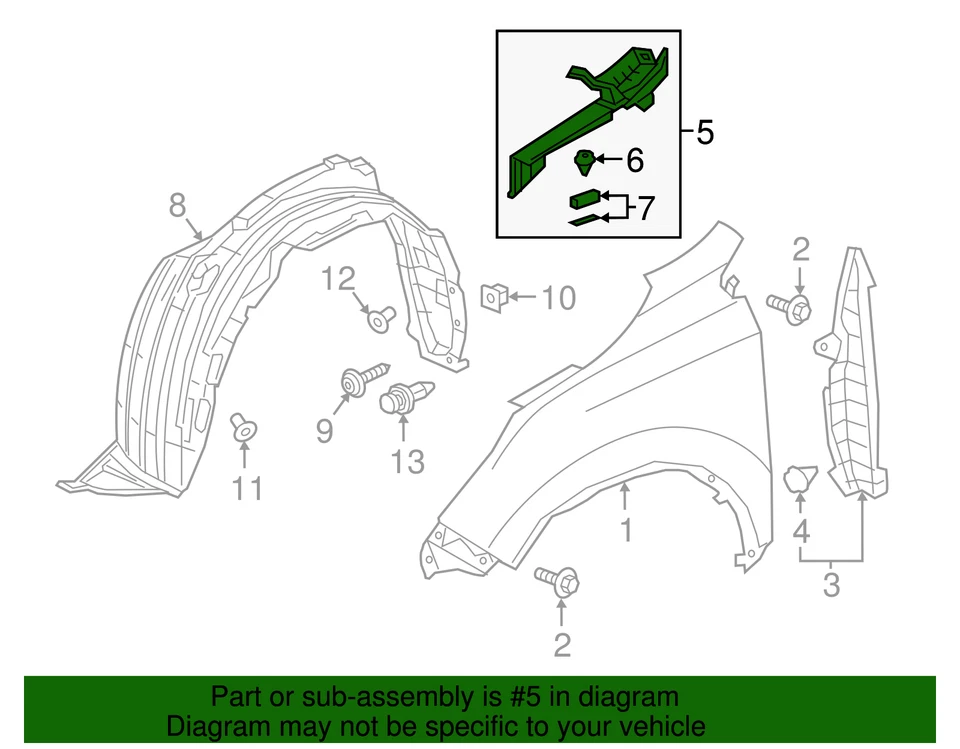 5
6
7
8
2
12
10
9
13
11
1
4
3
2

Part or sub-assembly is #5 in diagram
Diagram may not be specific to your vehicle