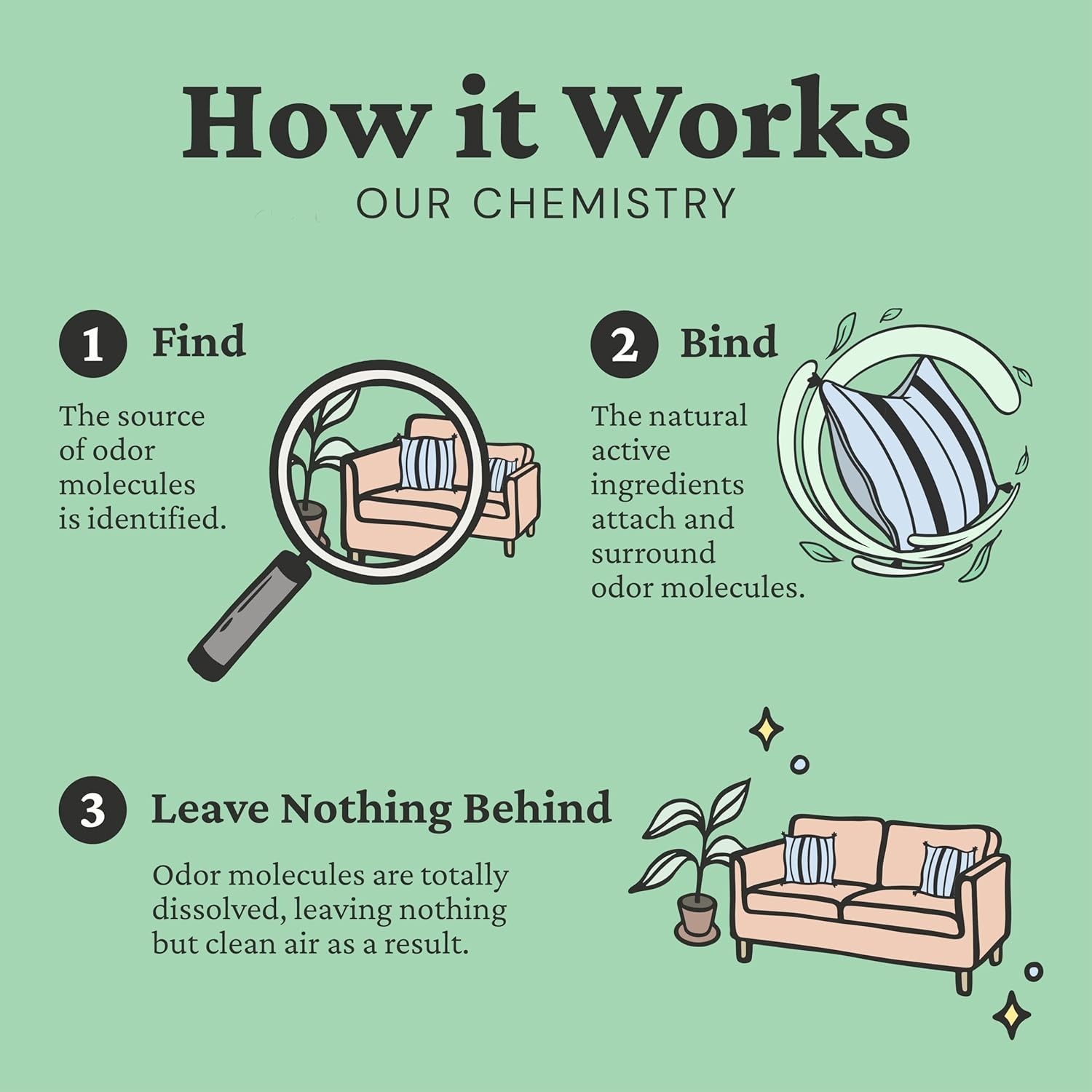 How it Works
OUR CHEMISTRY

1 Find

The source of odor molecules is identified.

2 Bind

The natural active ingredients attach and surround odor molecules.

3 Leave Nothing Behind

Odor molecules are totally dissolved, leaving nothing but clean air as a result.